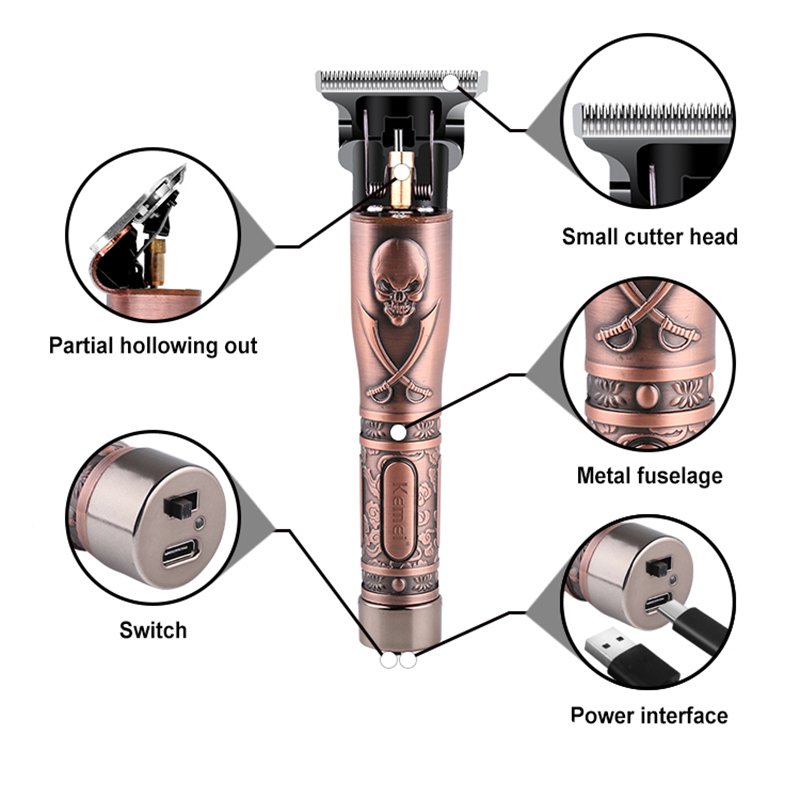 Small cutter head

Partial hollowing out

Metal fuselage

Kemei

Switch

Power interface