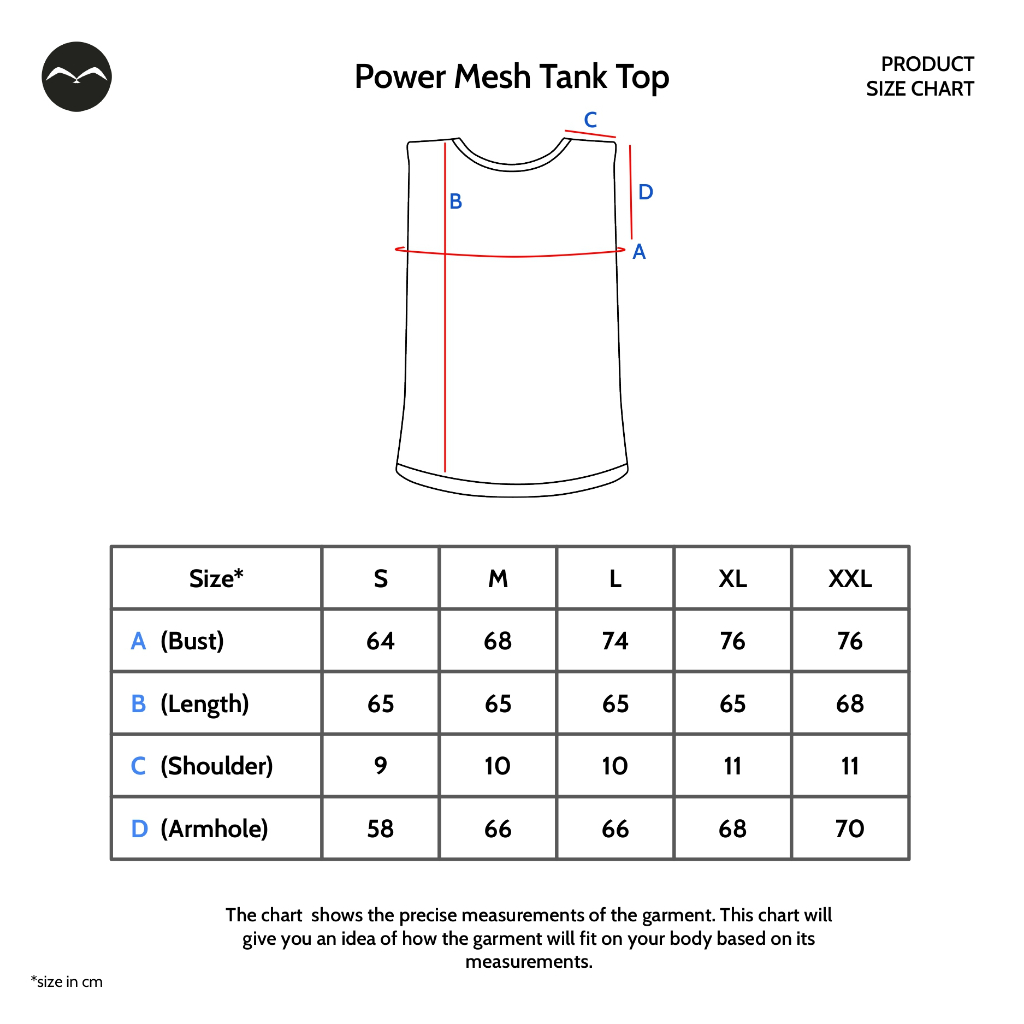 Power Mesh Tank Top

PRODUCT
SIZE CHART

C
B
D
A

| Size* | S | M | L | XL | XXL |
|---|---|---|---|---|---|
| A (Bust) | 64 | 68 | 74 | 76 | 76 |
| B (Length) | 65 | 65 | 65 | 65 | 68 |
| C (Shoulder) | 9 | 10 | 10 | 11 | 11 |
| D (Armhole) | 58 | 66 | 66 | 68 | 70 |

The chart shows the precise measurements of the garment. This chart will give you an idea of how the garment will fit on your body based on its measurements.

*size in cm