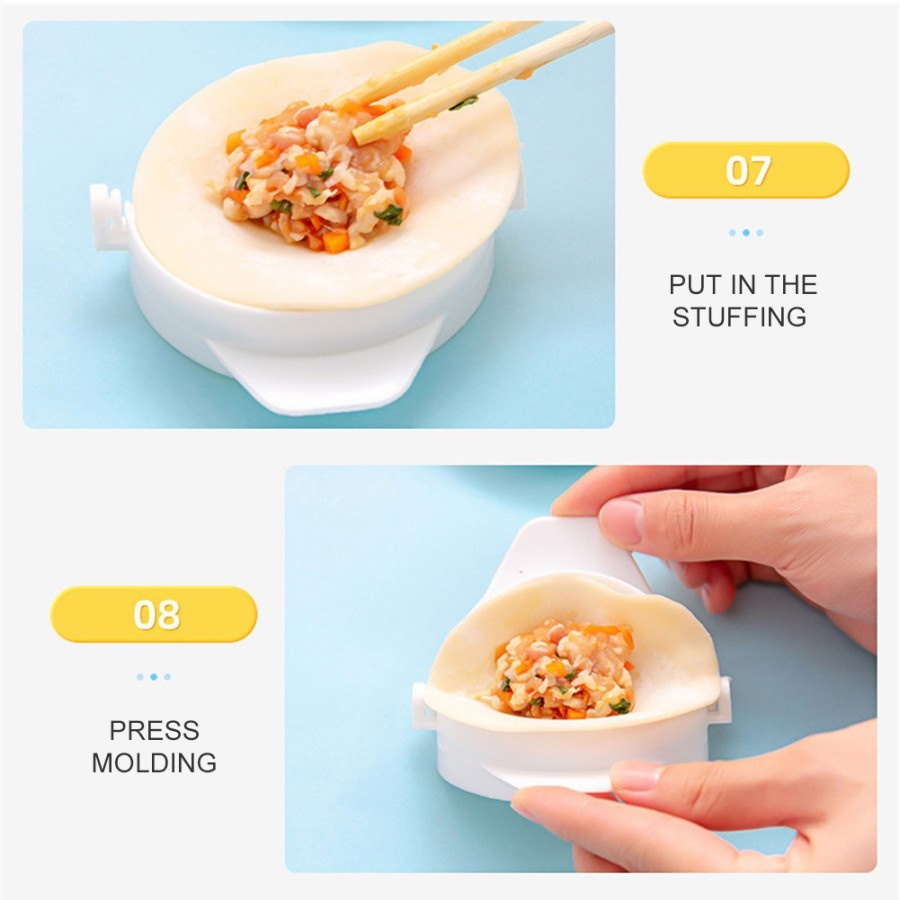 07

PUT IN THE STUFFING

08

PRESS MOLDING