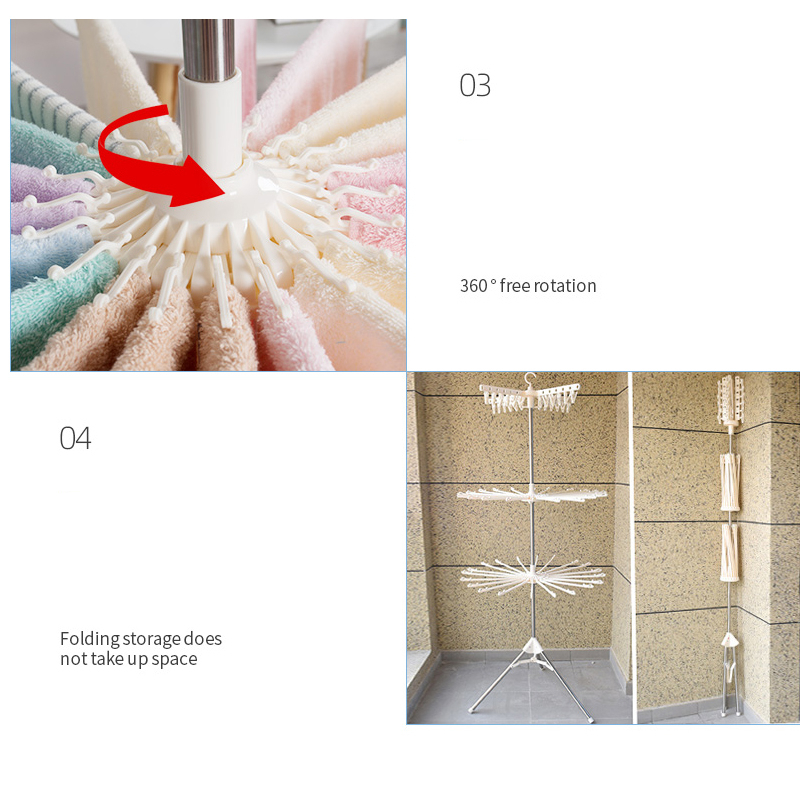 03

360 ° free rotation

04

Folding storage does not take up space