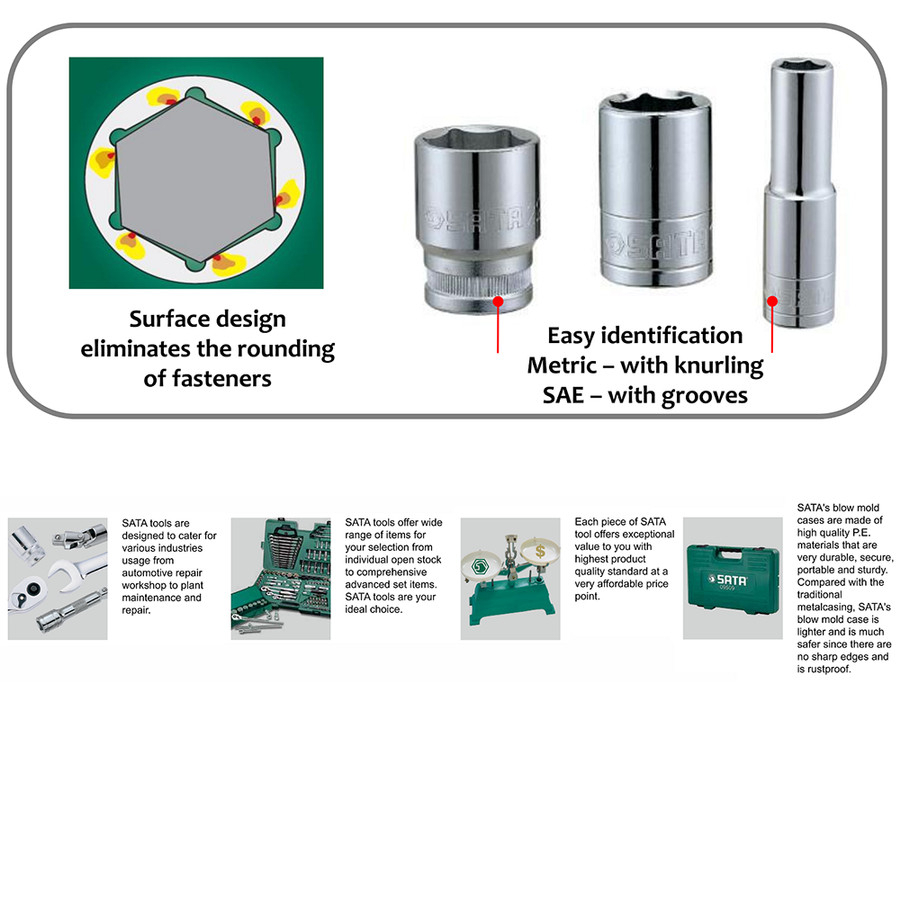 Surface design eliminates the rounding of fasteners

SATA

SATA

Easy identification
Metric – with knurling
SAE – with grooves

SATA tools are designed to cater for various industries usage from automotive repair workshop to plant maintenance and repair.

SATA tools offer wide range of items for your selection from individual open stock to comprehensive advanced set items. SATA tools are your ideal choice.

$

Each piece of SATA tool offers exceptional value to you with highest product quality standard at a very affordable price point.

SATA

SATA's blow mold cases are made of high quality P.E. materials that are very durable, secure, portable and sturdy. Compared with the traditional metalcasing, SATA's blow mold case is lighter and is much safer since there are no sharp edges and is rustproof.