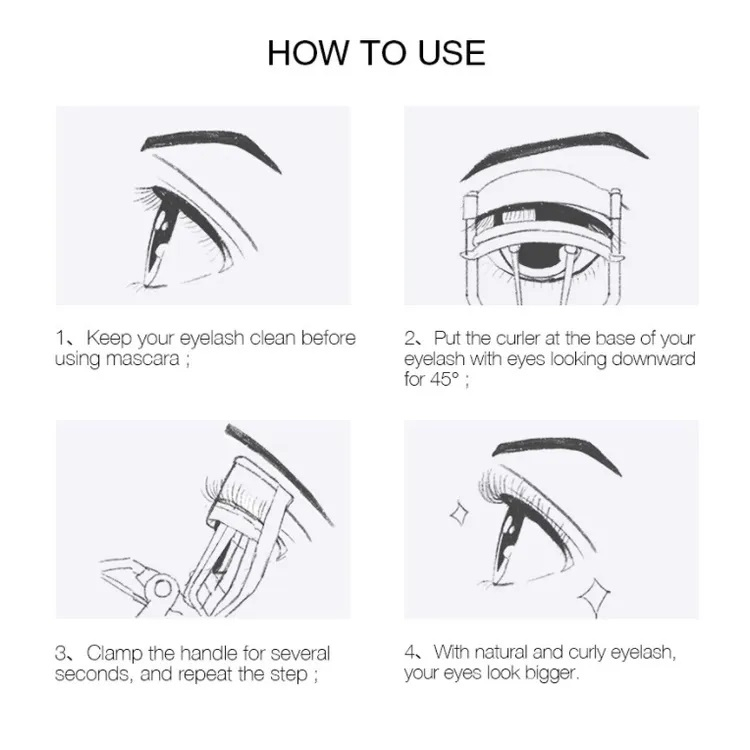 HOW TO USE

1、Keep your eyelash clean before using mascara ;

2、Put the curler at the base of your eyelash with eyes looking downward for 45° ;

3、Clamp the handle for several seconds, and repeat the step ;

4、With natural and curly eyelash, your eyes look bigger.