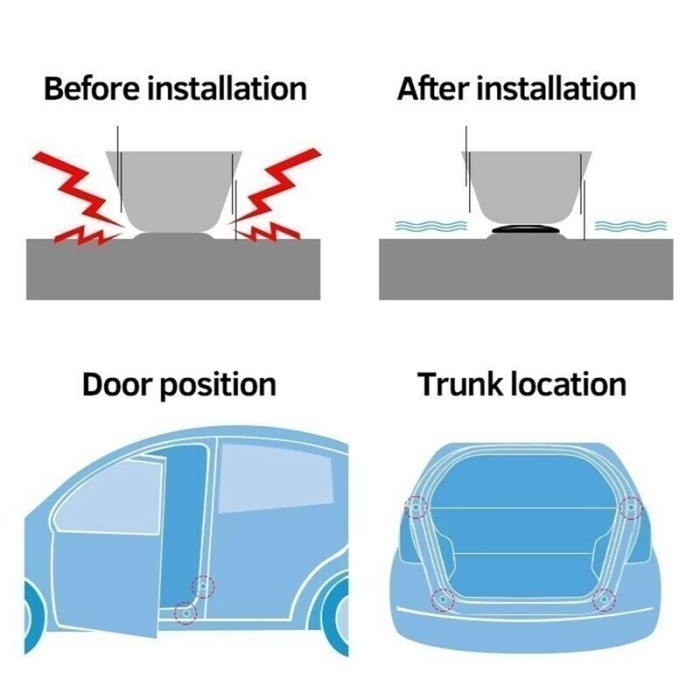 Before installation

After installation

Door position

Trunk location