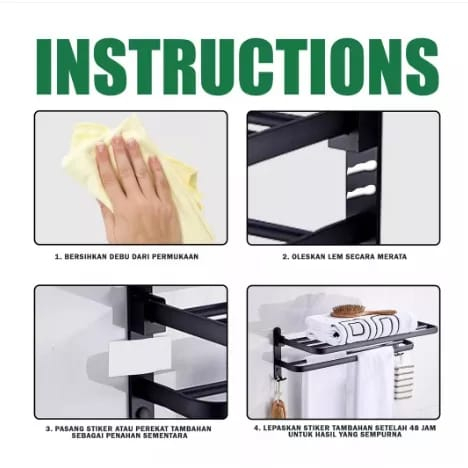 INSTRUCTIONS

1. BERSIHKAN DEBU DARI PERMUKAAN

2. OLESKAN LEM SECARA MERATA

3. PASANG STIKER ATAU PEREKAT TAMBAHAN SEBAGAI PENAHAN SEMENTARA

4. LEPASKAN STIKER TAMBAHAN SETELAH 48 JAM UNTUK HASIL YANG SEMPURNA