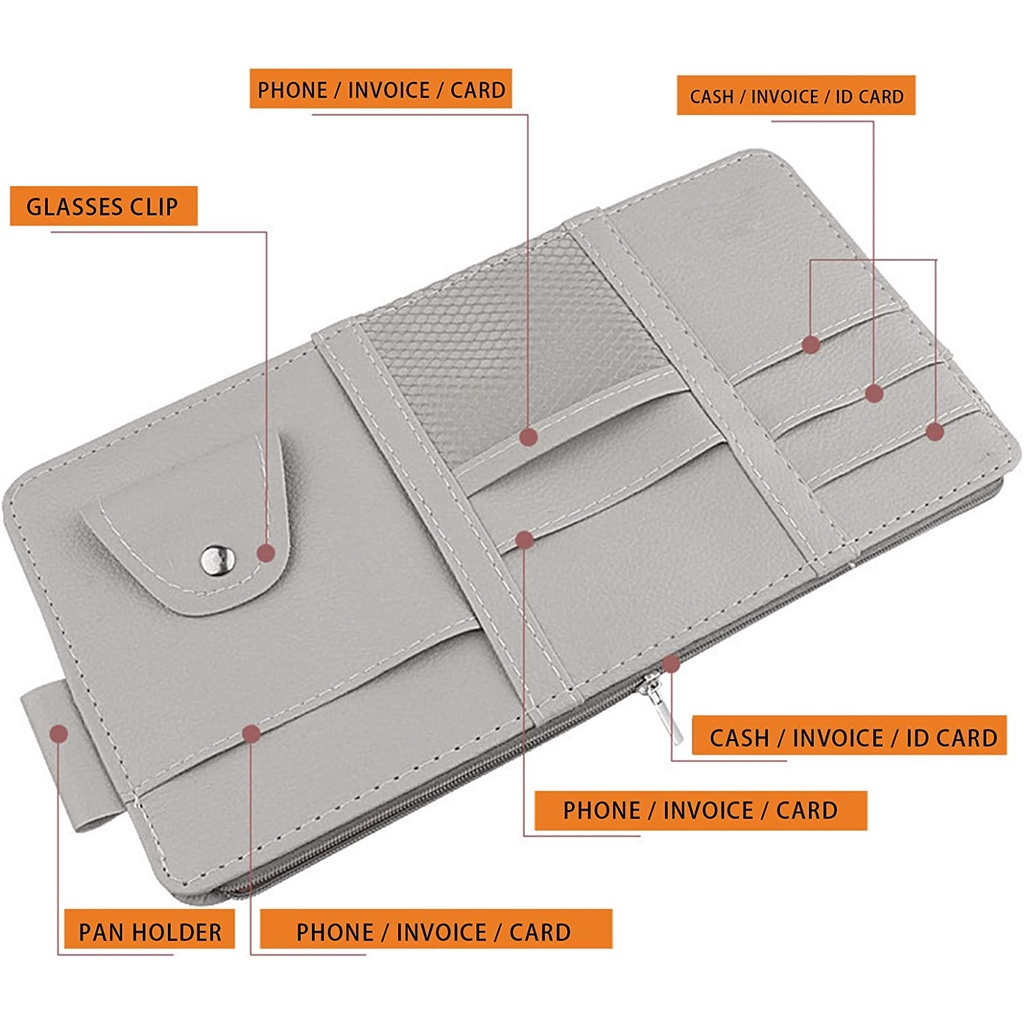 PHONE / INVOICE / CARD

CASH / INVOICE / ID CARD

GLASSES CLIP

CASH / INVOICE / ID CARD

PHONE / INVOICE / CARD

PAN HOLDER

PHONE / INVOICE / CARD