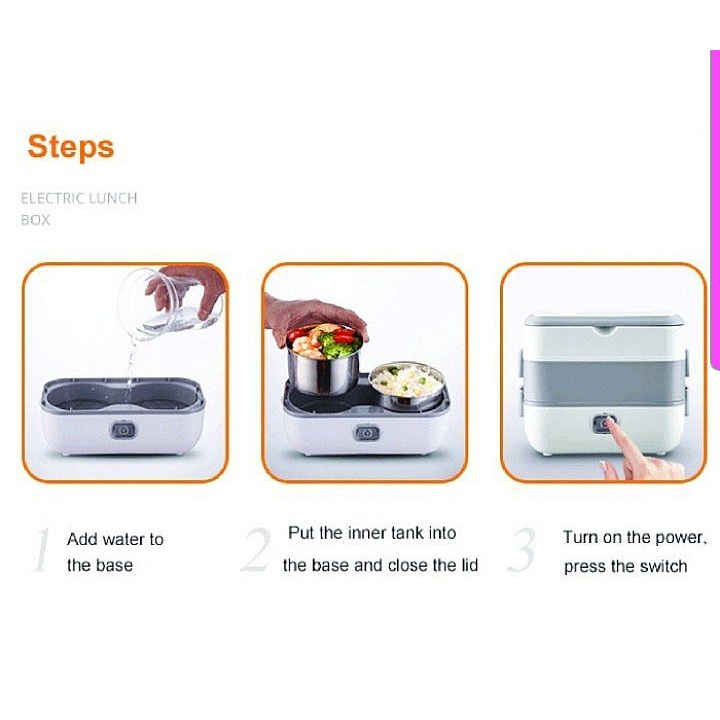 Steps

ELECTRIC LUNCH BOX

1 Add water to the base

2 Put the inner tank into the base and close the lid

3 Turn on the power, press the switch