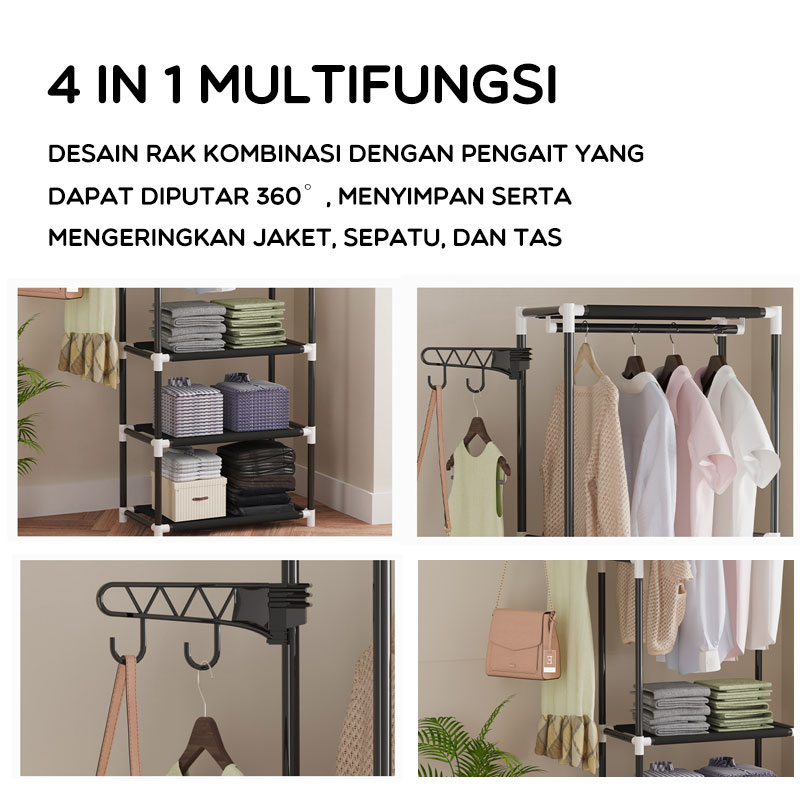 4 IN 1 MULTIFUNGSI

DESAIN RAK KOMBINASI DENGAN PENGAIT YANG DAPAT DIPUTAR 360° , MENYIMPAN SERTA MENGERINGKAN JAKET, SEPATU, DAN TAS