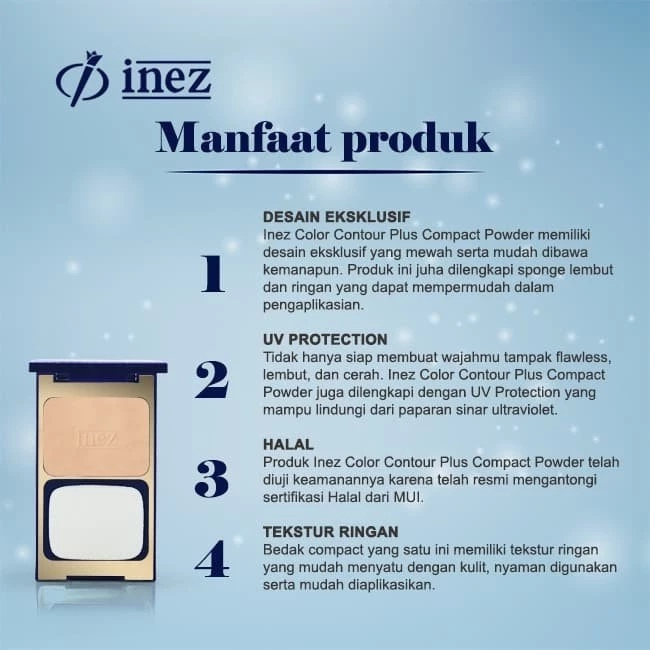 inez

Manfaat produk

1
DESAIN EKSKLUSIF
Inez Color Contour Plus Compact Powder memiliki desain eksklusif yang mewah serta mudah dibawa kemanapun. Produk ini juha dilengkapi sponge lembut dan ringan yang dapat mempermudah dalam pengaplikasian.

2
UV PROTECTION
Tidak hanya siap membuat wajahmu tampak flawless, lembut, dan cerah. Inez Color Contour Plus Compact Powder juga dilengkapi dengan UV Protection yang mampu lindungi dari paparan sinar ultraviolet.

3
HALAL
Produk Inez Color Contour Plus Compact Powder telah diuji keamanannya karena telah resmi mengantongi sertifikasi Halal dari MUI.

4
TEKSTUR RINGAN
Bedak compact yang satu ini memiliki tekstur ringan yang mudah menyatu dengan kulit, nyaman digunakan serta mudah diaplikasikan.

inez