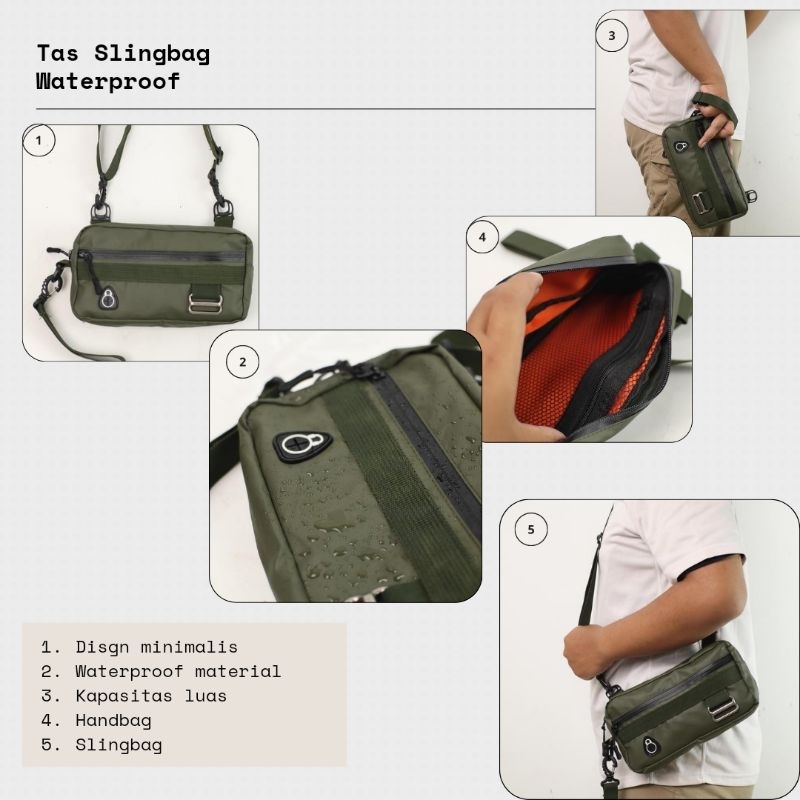 Tas Slingbag
Waterproof

3

1

4

2

5

1. Disgn minimalis
2. Waterproof material
3. Kapasitas luas
4. Handbag
5. Slingbag