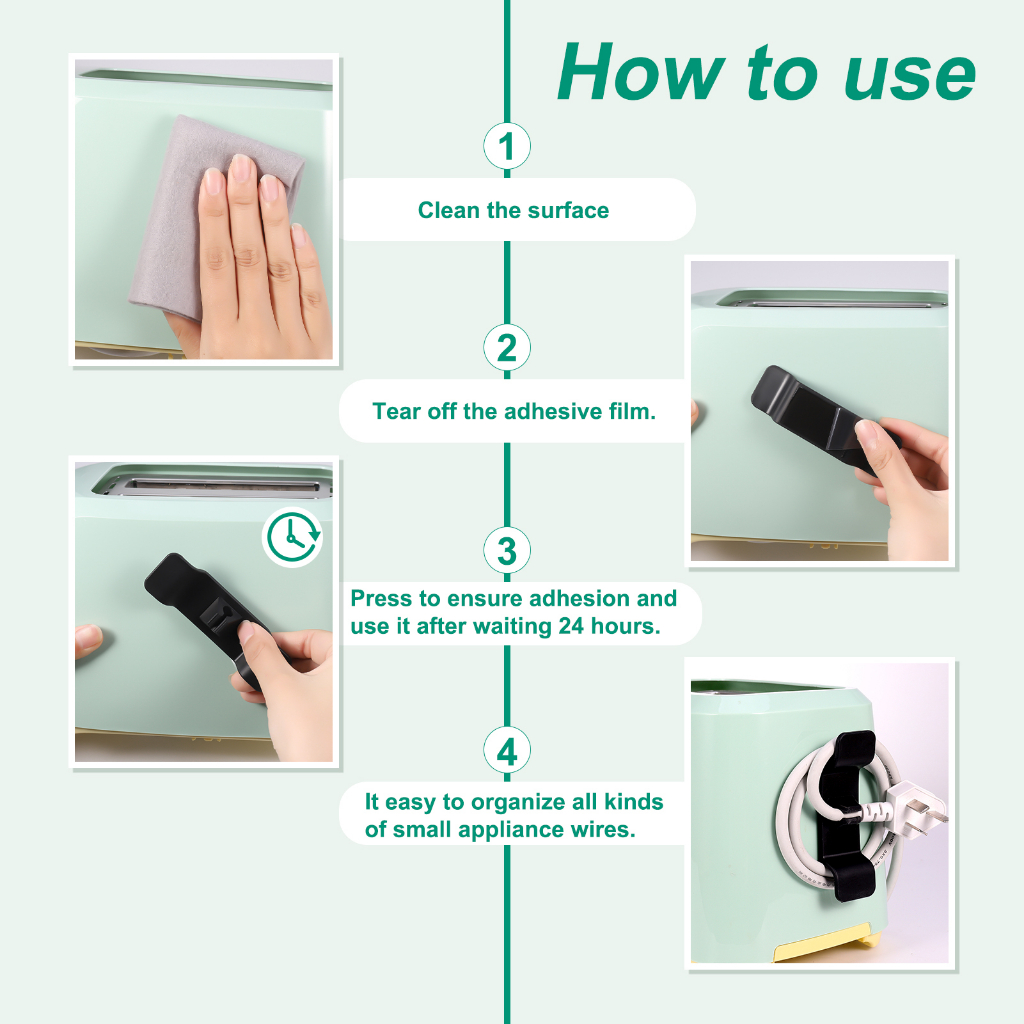 How to use

1

Clean the surface

2

Tear off the adhesive film.

3

Press to ensure adhesion and use it after waiting 24 hours.

4

It easy to organize all kinds of small appliance wires.