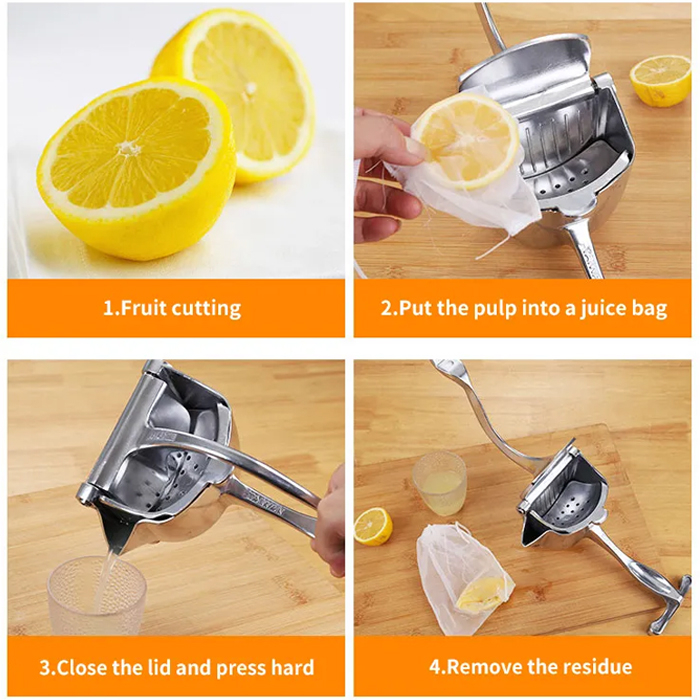 1.Fruit cutting

2.Put the pulp into a juice bag

3.Close the lid and press hard

4.Remove the residue