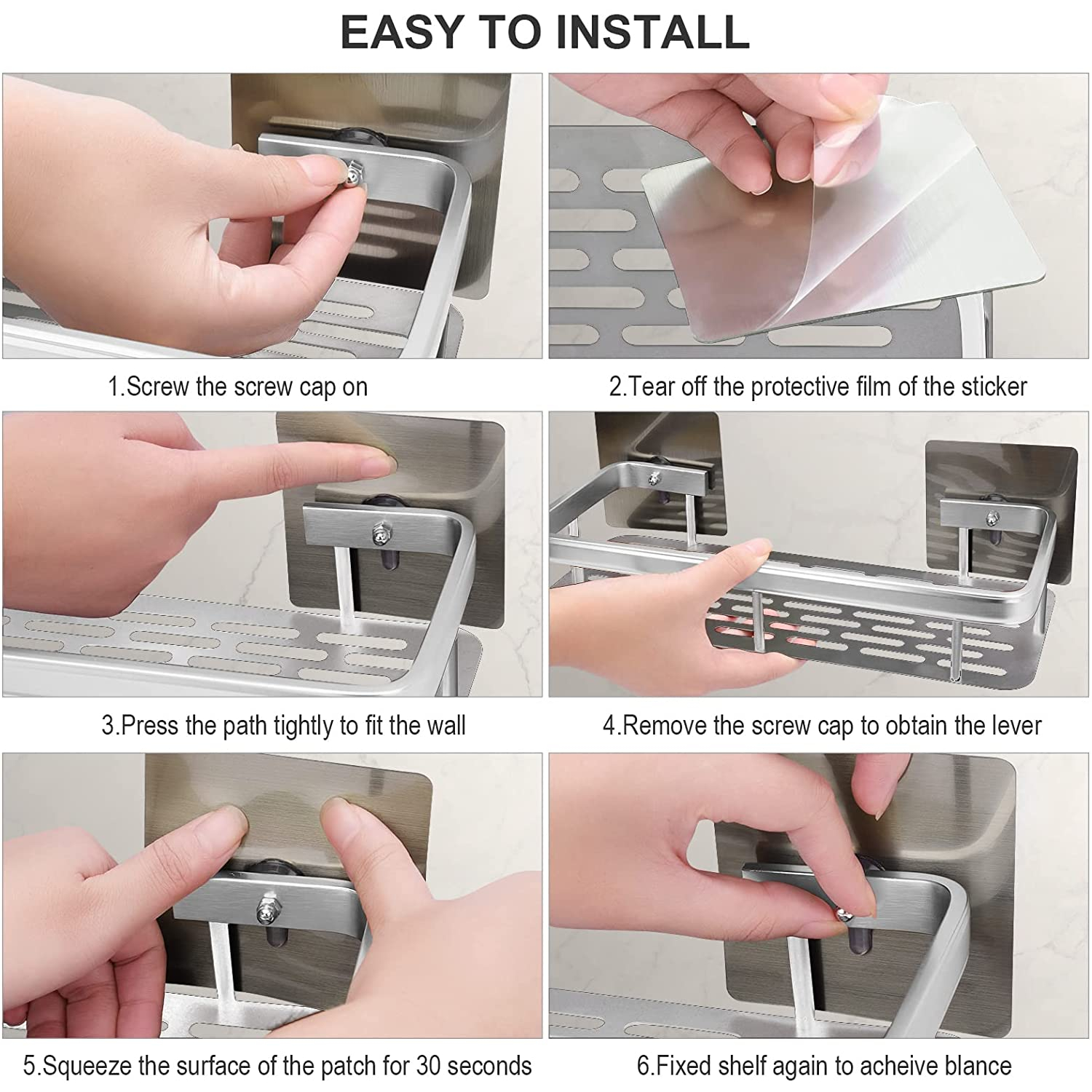 EASY TO INSTALL

1.Screw the screw cap on

2.Tear off the protective film of the sticker

3.Press the path tightly to fit the wall

4.Remove the screw cap to obtain the lever

5.Squeeze the surface of the patch for 30 seconds

6.Fixed shelf again to acheive blance