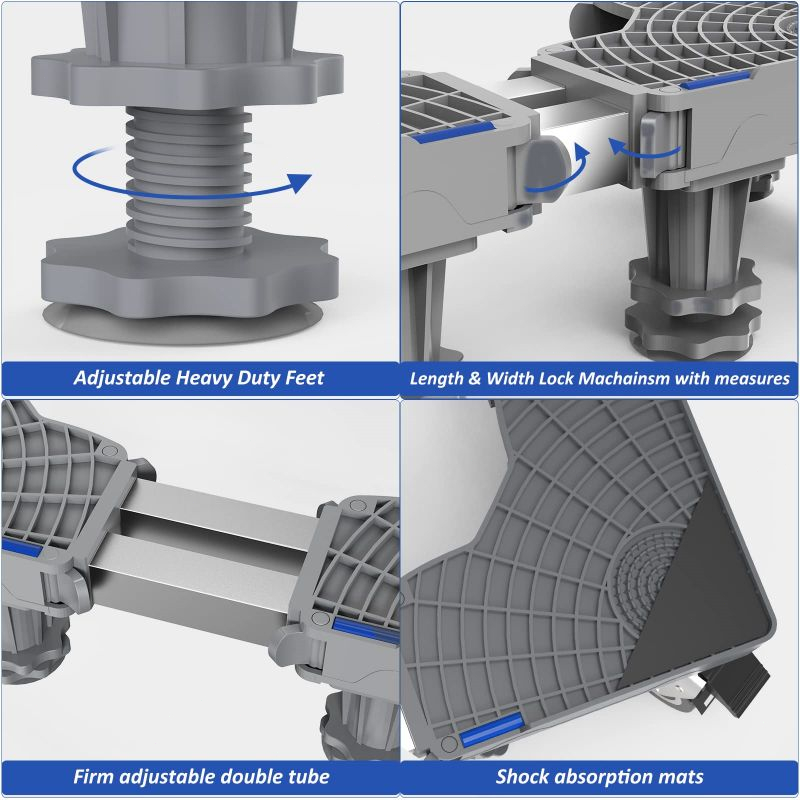 Adjustable Heavy Duty Feet

Length & Width Lock Machainsm with measures

Firm adjustable double tube

Shock absorption mats