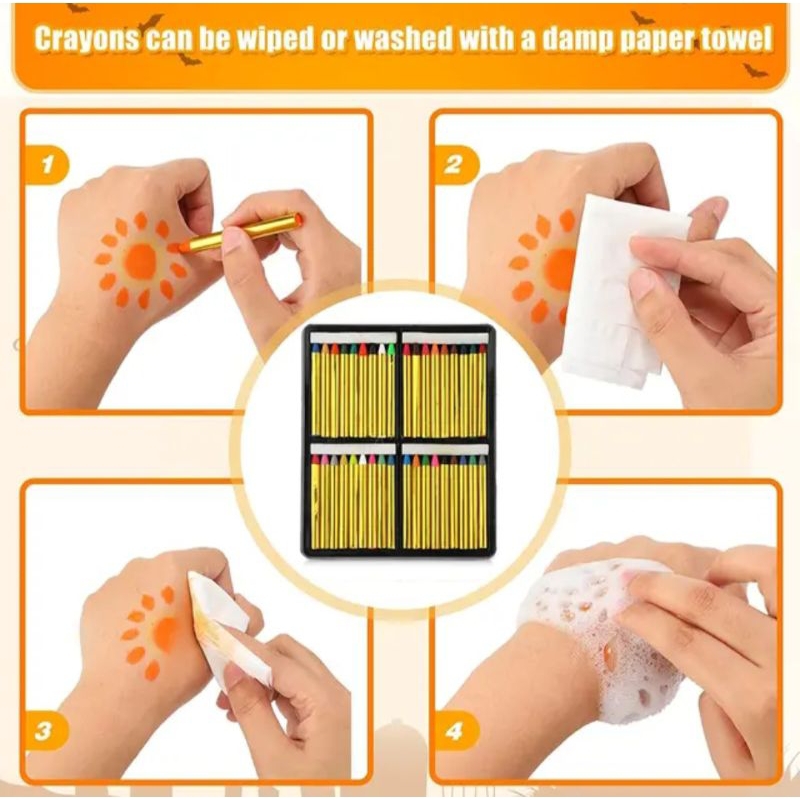 Crayons can be wiped or washed with a damp paper towel

1

2

3

4