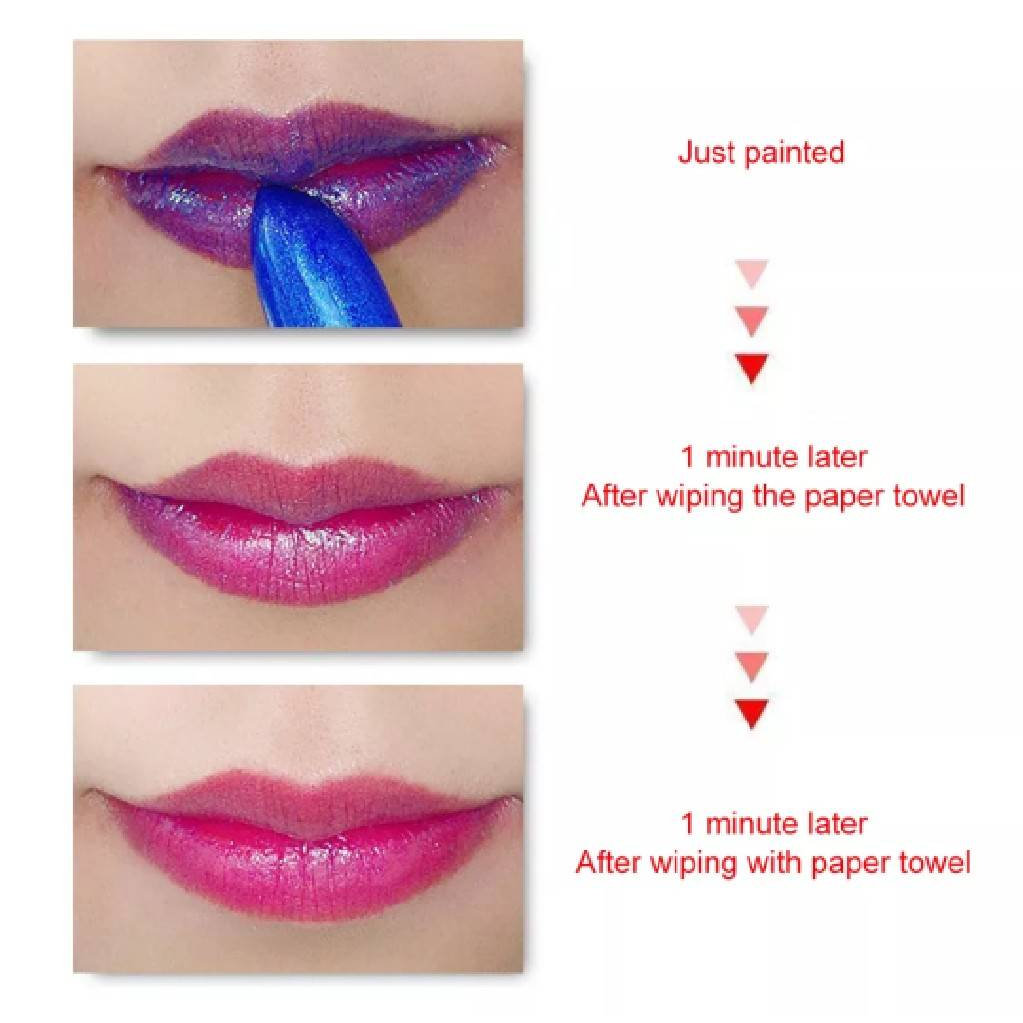 Just painted

1 minute later
After wiping the paper towel

1 minute later
After wiping with paper towel