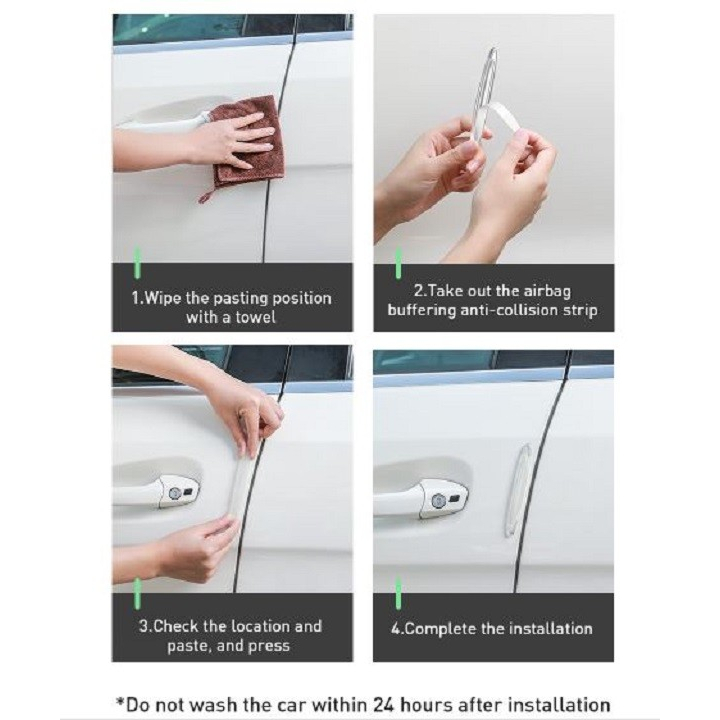 1.Wipe the pasting position with a towel

2.Take out the airbag buffering anti-collision strip

3.Check the location and paste, and press

4.Complete the installation

*Do not wash the car within 24 hours after installation