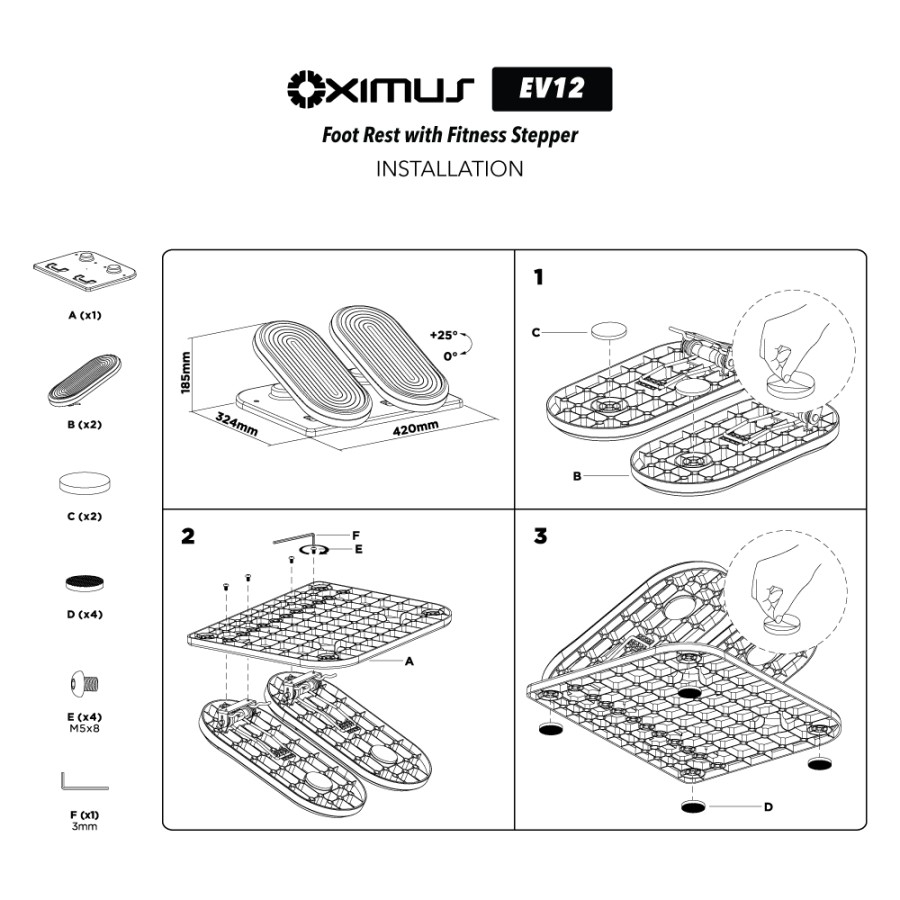 OXIMUS EV12

Foot Rest with Fitness Stepper

INSTALLATION

A (x1)

B (x2)

C (x2)

D (x4)

E (x4)
M5x8

F (x1)
3mm

185mm

324mm

420mm

+25°

0°

1

C

B

2

F

E

A

3

D