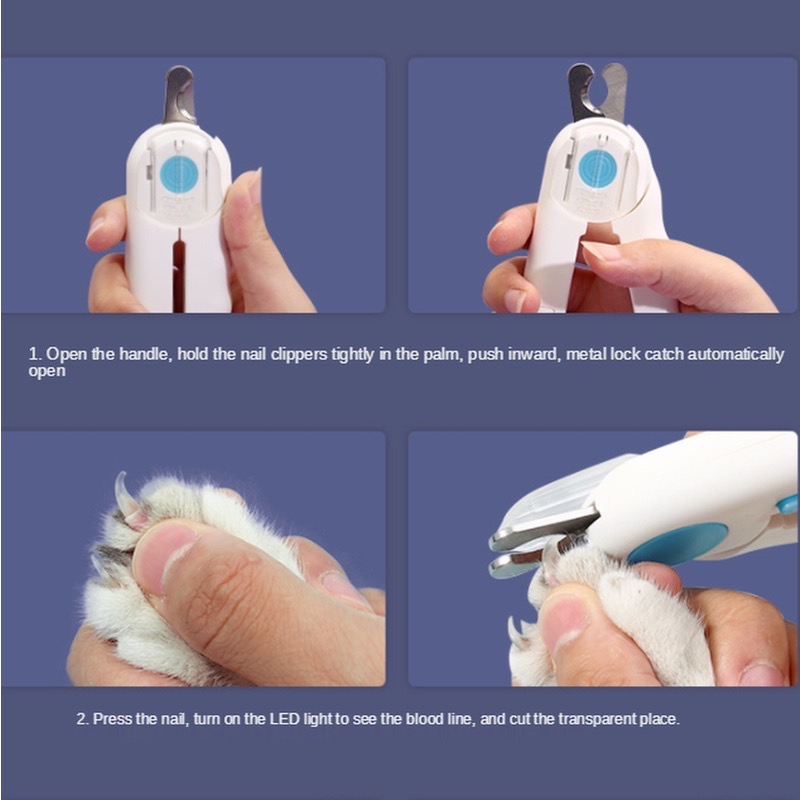 1. Open the handle, hold the nail clippers tightly in the palm, push inward, metal lock catch automatically open

2. Press the nail, turn on the LED light to see the blood line, and cut the transparent place.