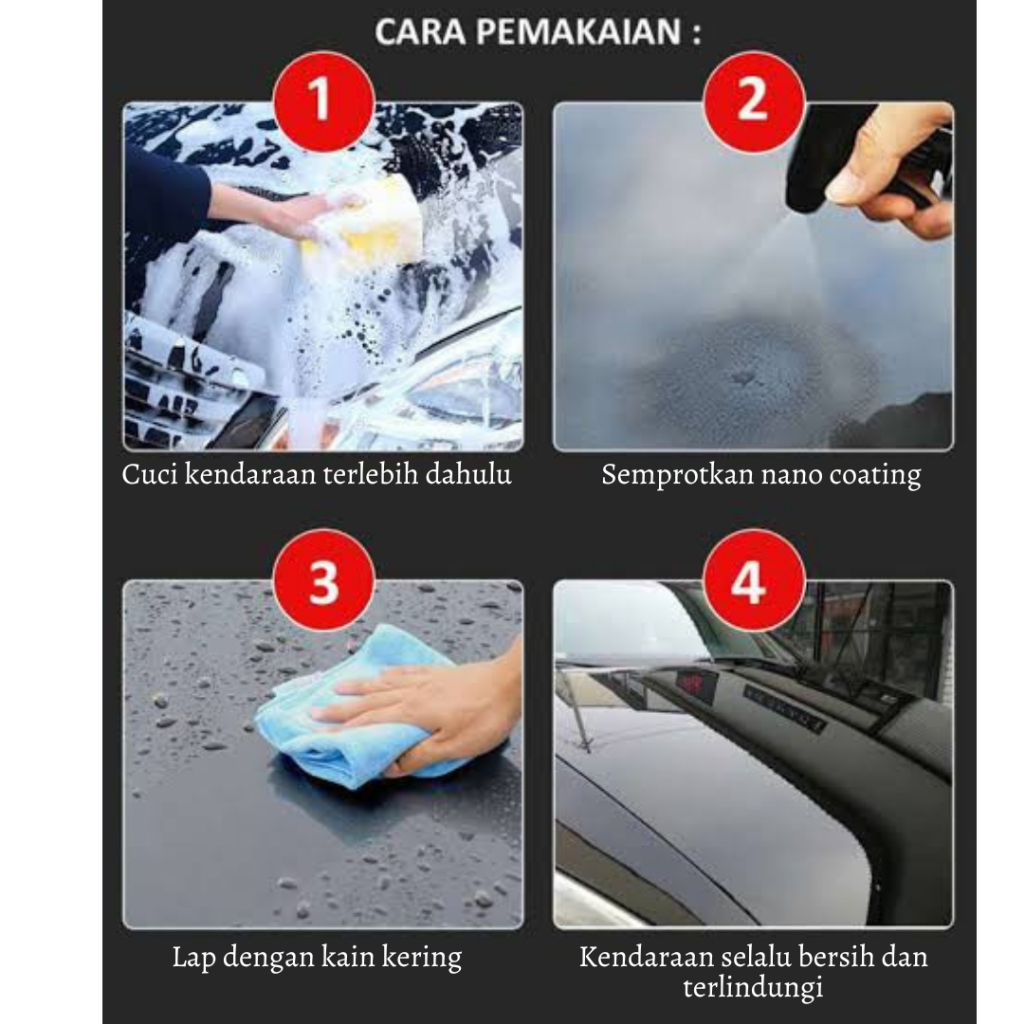 CARA PEMAKAIAN :

1

Cuci kendaraan terlebih dahulu

2

Semprotkan nano coating

3

Lap dengan kain kering

4

Kendaraan selalu bersih dan terlindungi