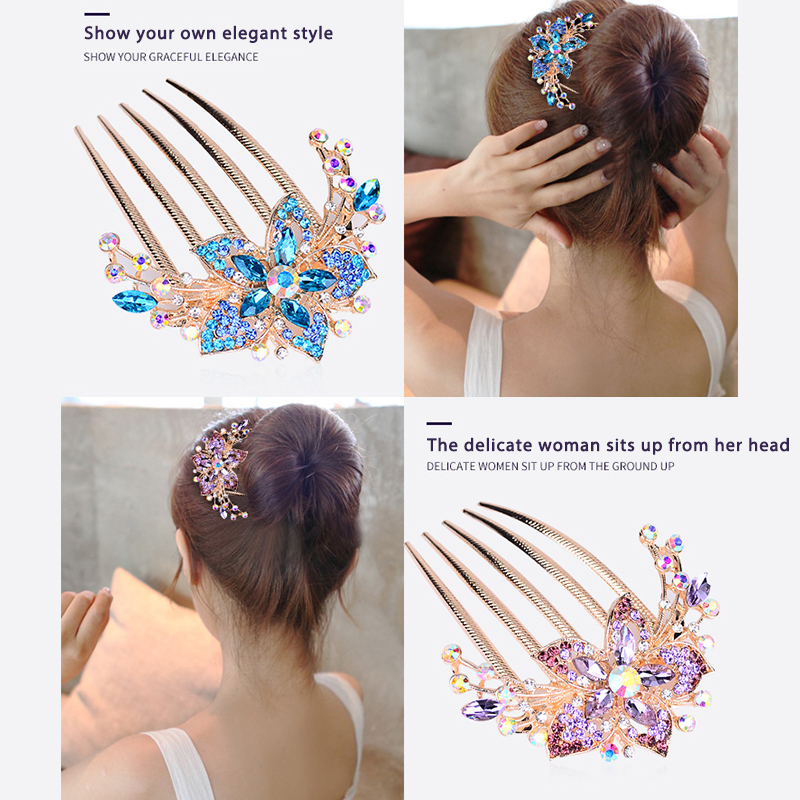 Show your own elegant style

SHOW YOUR GRACEFUL ELEGANCE

The delicate woman sits up from her head

DELICATE WOMEN SIT UP FROM THE GROUND UP