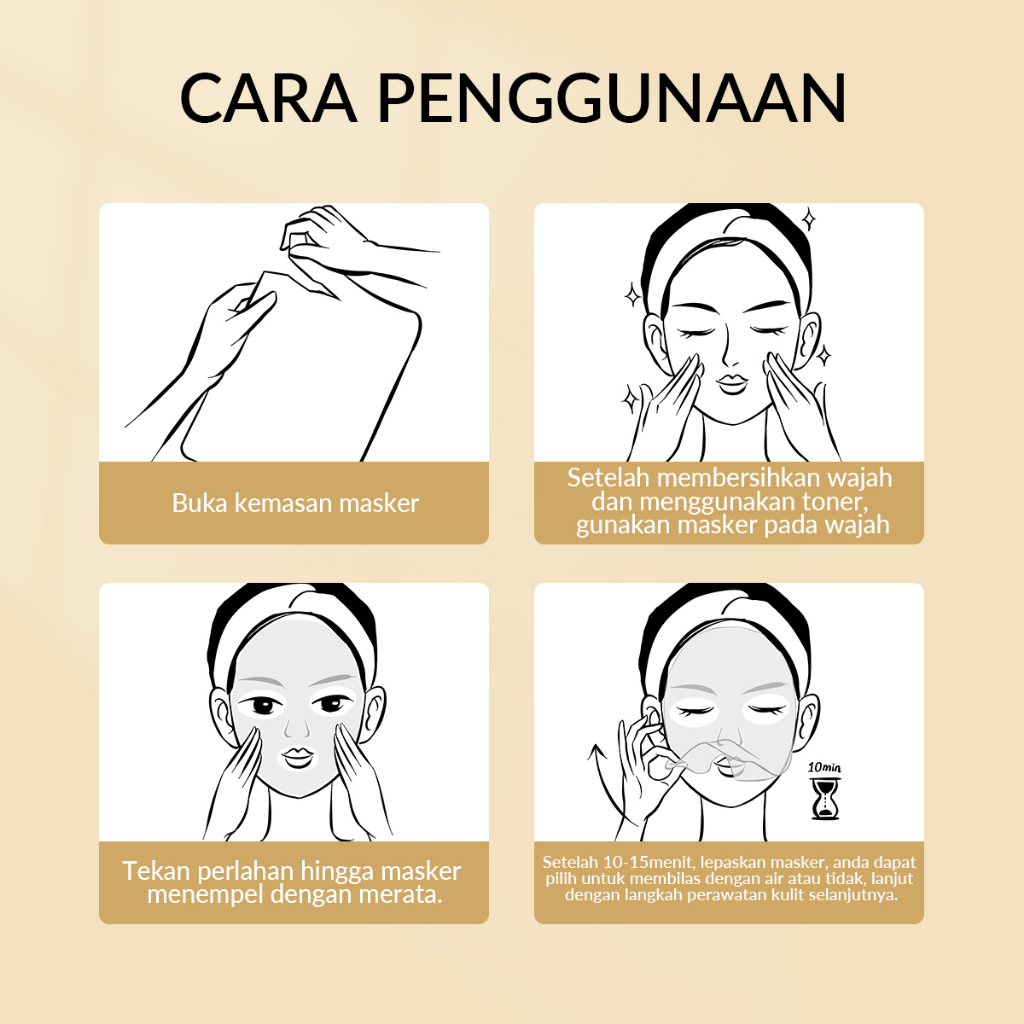 CARA PENGGUNAAN

Buka kemasan masker

Setelah membersihkan wajah dan menggunakan toner, gunakan masker pada wajah

Tekan perlahan hingga masker menempel dengan merata.

10min

Setelah 10-15menit, lepaskan masker, anda dapat pilih untuk membilas dengan air atau tidak, lanjut dengan langkah perawatan kulit selanjutnya.