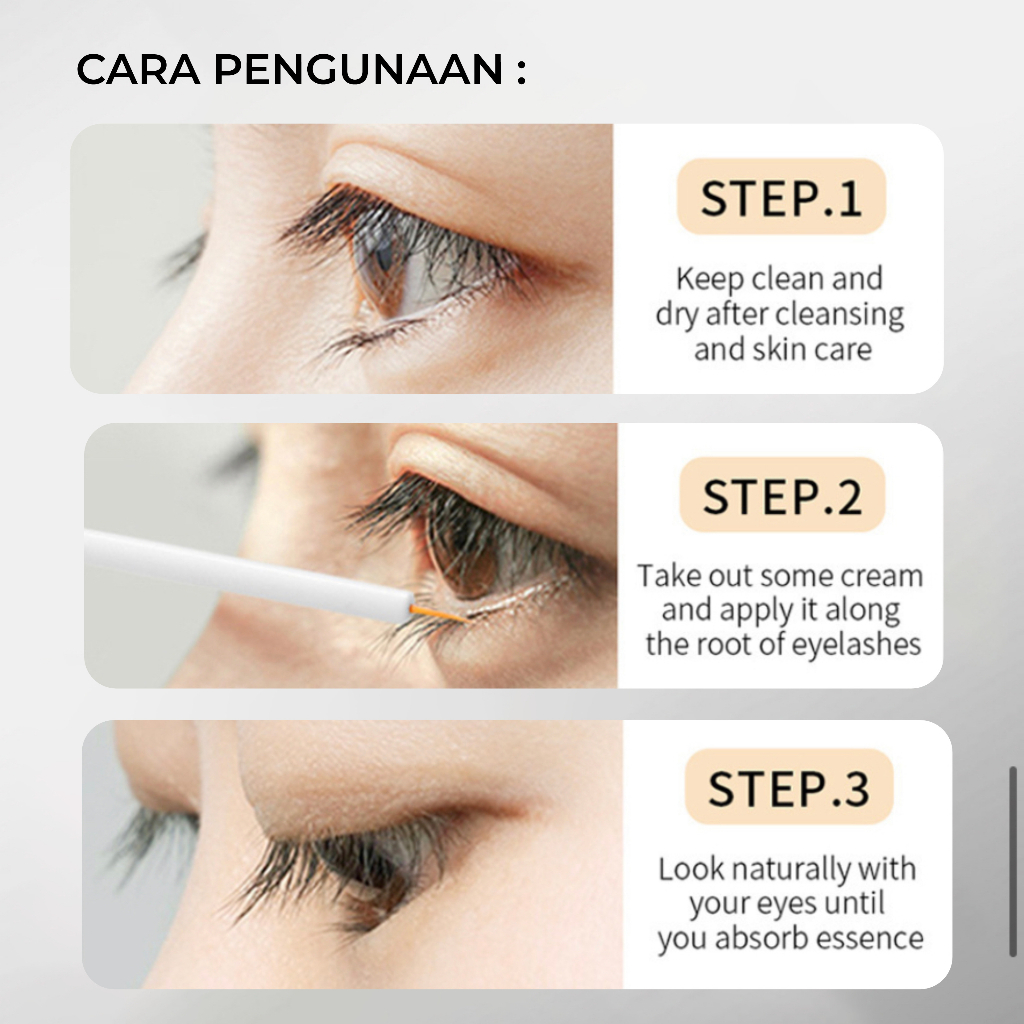 CARA PENGUNAAN :

STEP.1

Keep clean and dry after cleansing and skin care

STEP.2

Take out some cream and apply it along the root of eyelashes

STEP.3

Look naturally with your eyes until you absorb essence