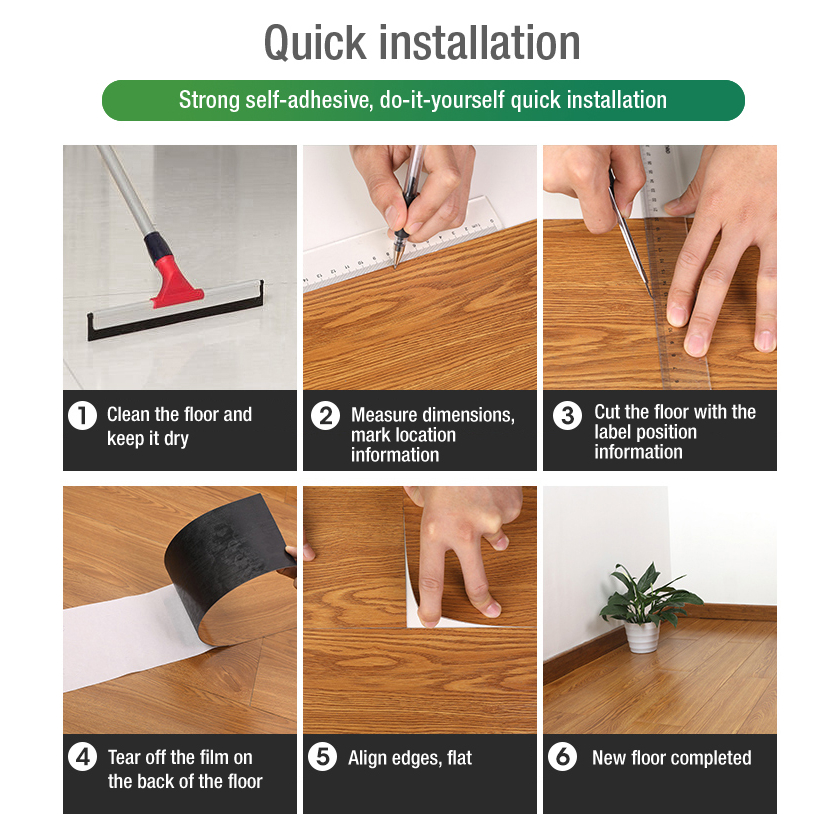 Quick installation

Strong self-adhesive, do-it-yourself quick installation

1 Clean the floor and keep it dry

2 Measure dimensions, mark location information

3 Cut the floor with the label position information

4 Tear off the film on the back of the floor

5 Align edges, flat

6 New floor completed