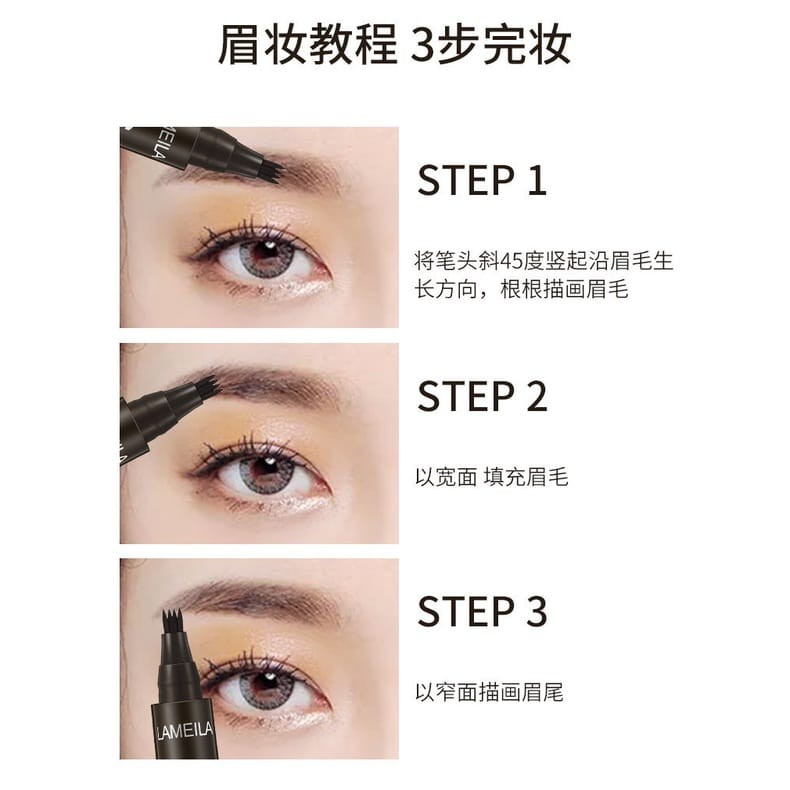 眉妆教程 3步完妆

LAMEILA

STEP 1

将笔头斜45度竖起沿眉毛生长方向，根根描画眉毛

STEP 2

以宽面 填充眉毛

STEP 3

以窄面描画眉尾

LAMEILA