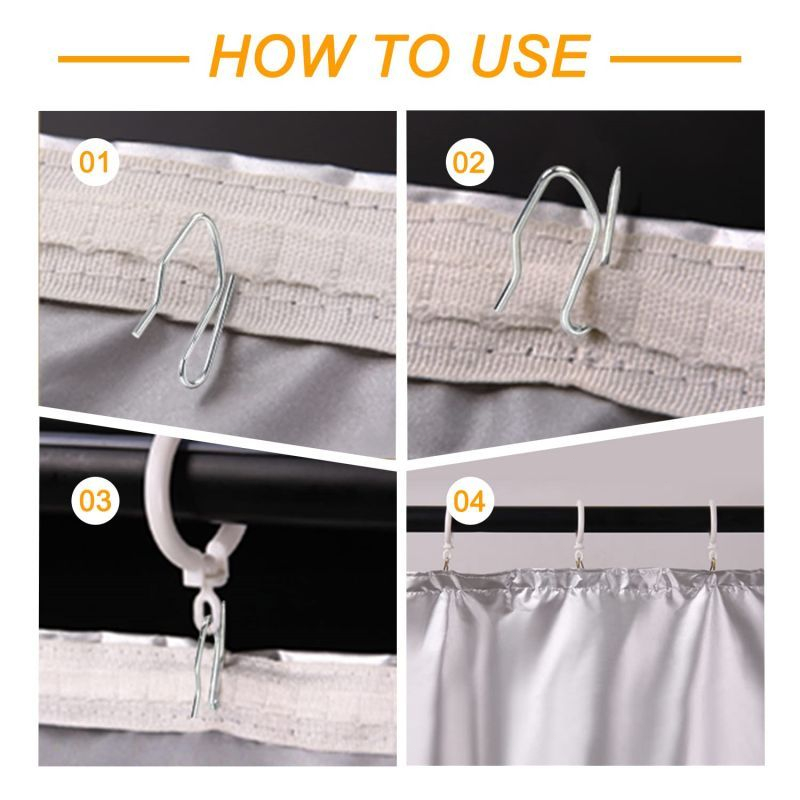 HOW TO USE

01

02

03

04