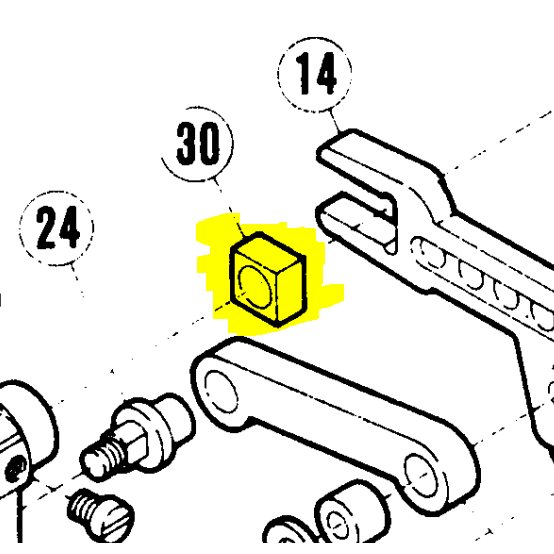 14

30

24