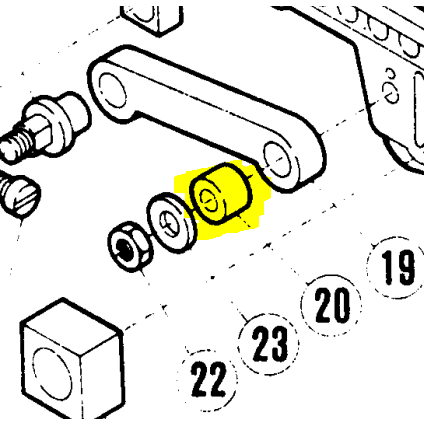 19
20
23
22