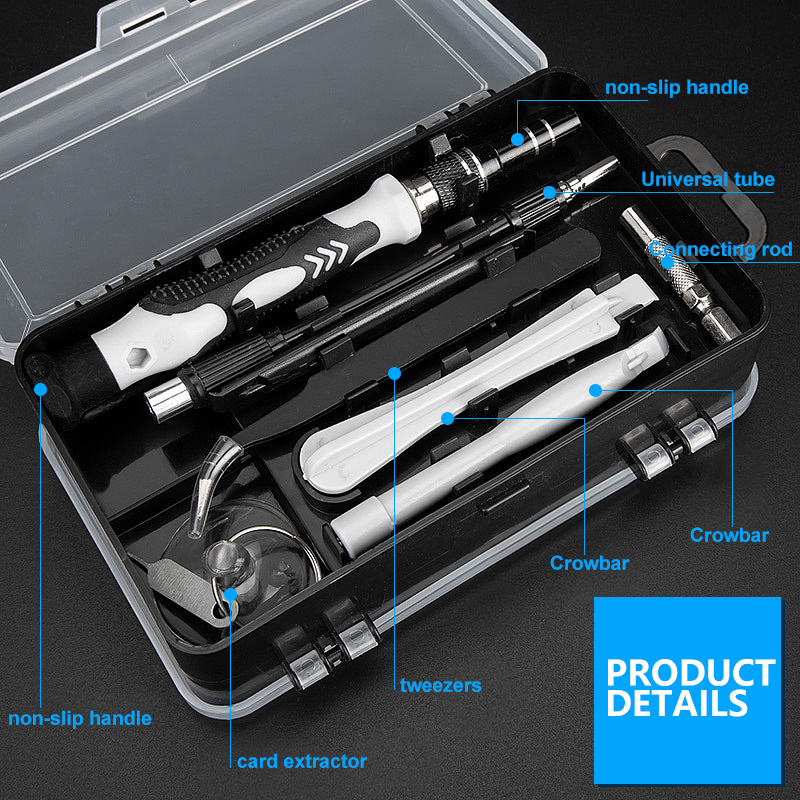 non-slip handle

Universal tube

Connecting rod

Crowbar

Crowbar

tweezers

non-slip handle

card extractor

PRODUCT DETAILS