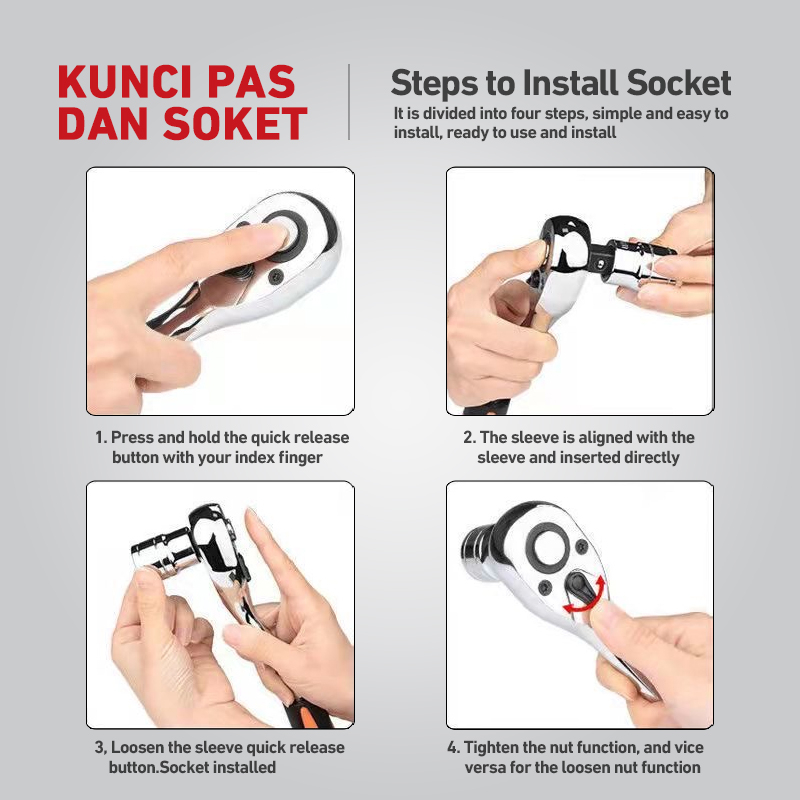 KUNCI PAS DAN SOKET

Steps to Install Socket

It is divided into four steps, simple and easy to install, ready to use and install

1. Press and hold the quick release button with your index finger

2. The sleeve is aligned with the sleeve and inserted directly

3, Loosen the sleeve quick release button.Socket installed

4. Tighten the nut function, and vice versa for the loosen nut function