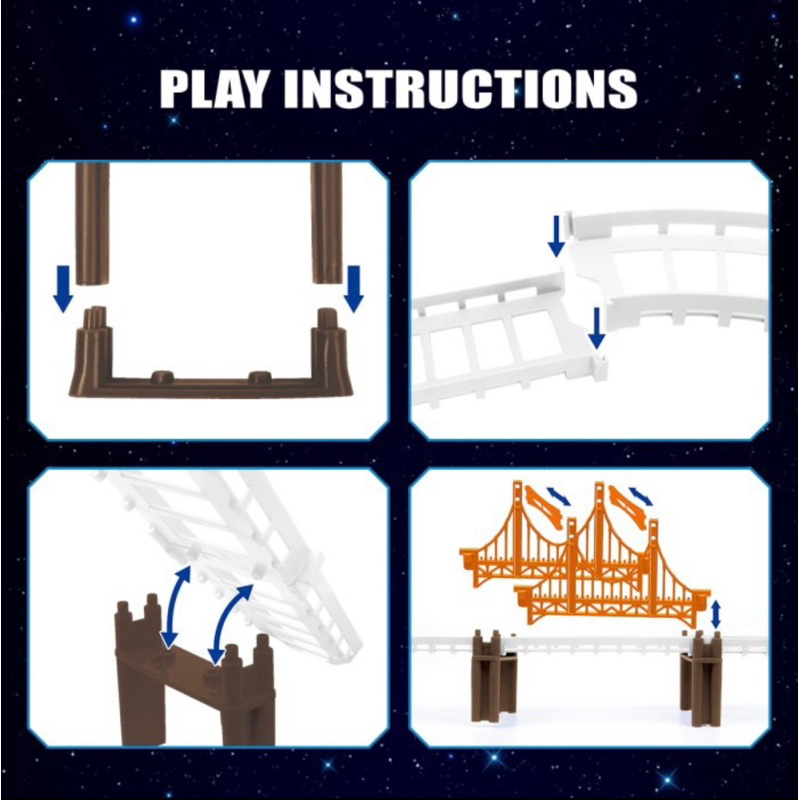 PLAY INSTRUCTIONS