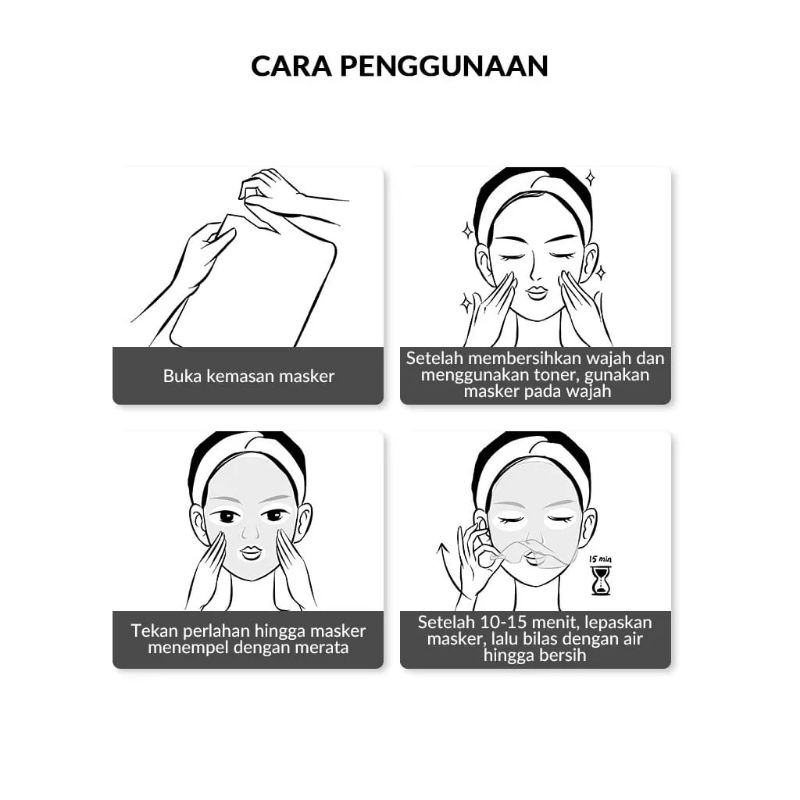 CARA PENGGUNAAN

Buka kemasan masker

Setelah membersihkan wajah dan menggunakan toner, gunakan masker pada wajah

Tekan perlahan hingga masker menempel dengan merata

15 min

Setelah 10-15 menit, lepaskan masker, lalu bilas dengan air hingga bersih