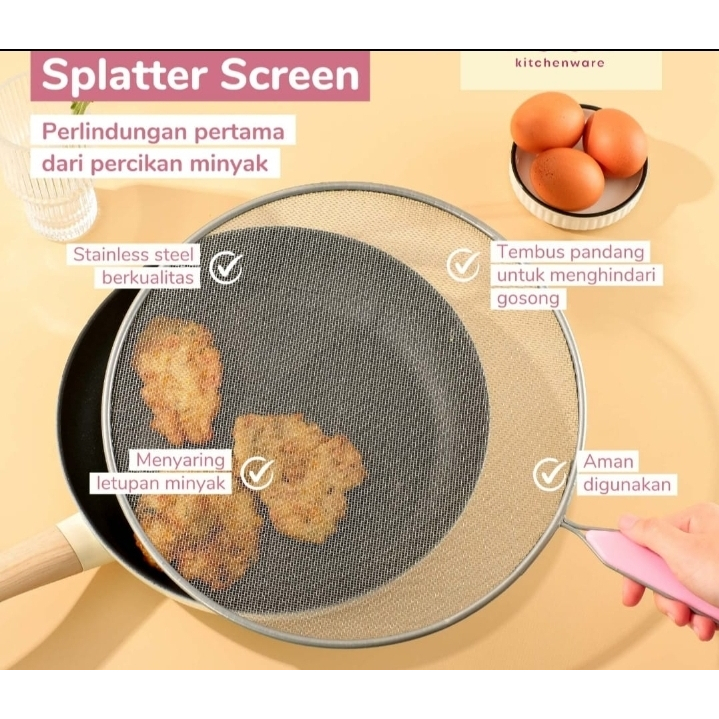 Splatter Screen

kitchenware

Perlindungan pertama dari percikan minyak

Stainless steel berkualitas

Tembus pandang untuk menghindari gosong

Menyaring letupan minyak

Aman digunakan