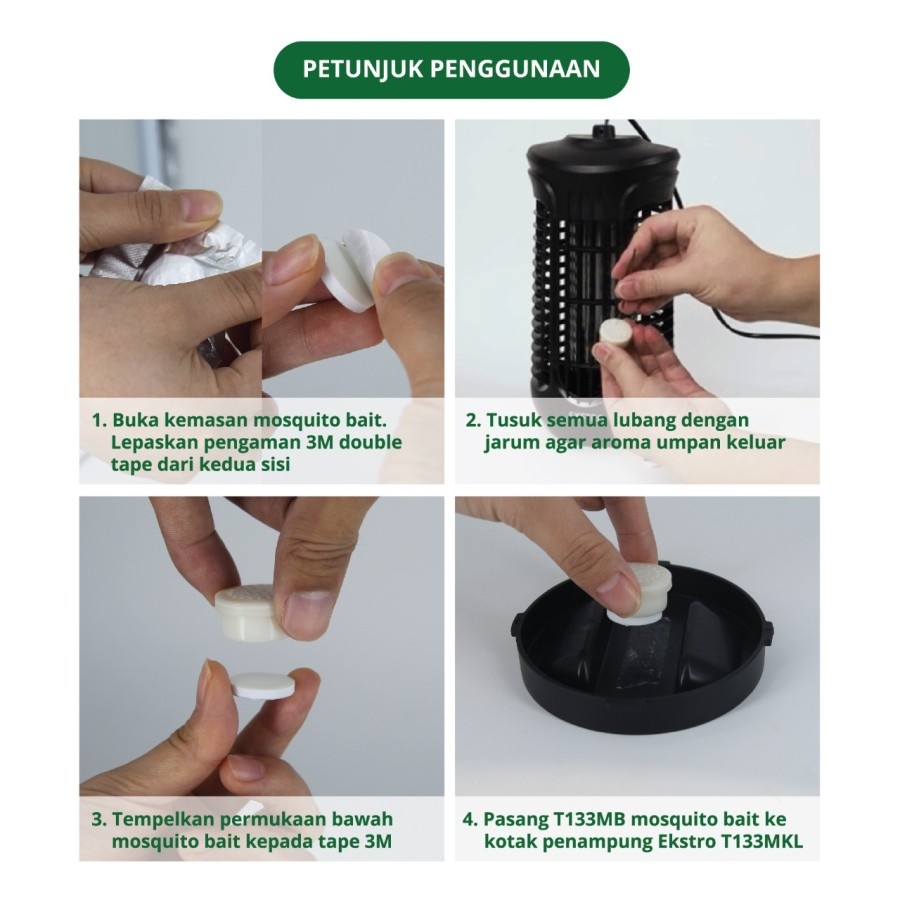 PETUNJUK PENGGUNAAN

1. Buka kemasan mosquito bait. Lepaskan pengaman 3M double tape dari kedua sisi

2. Tusuk semua lubang dengan jarum agar aroma umpan keluar

3. Tempelkan permukaan bawah mosquito bait kepada tape 3M

4. Pasang T133MB mosquito bait ke kotak penampung Ekstro T133MKL