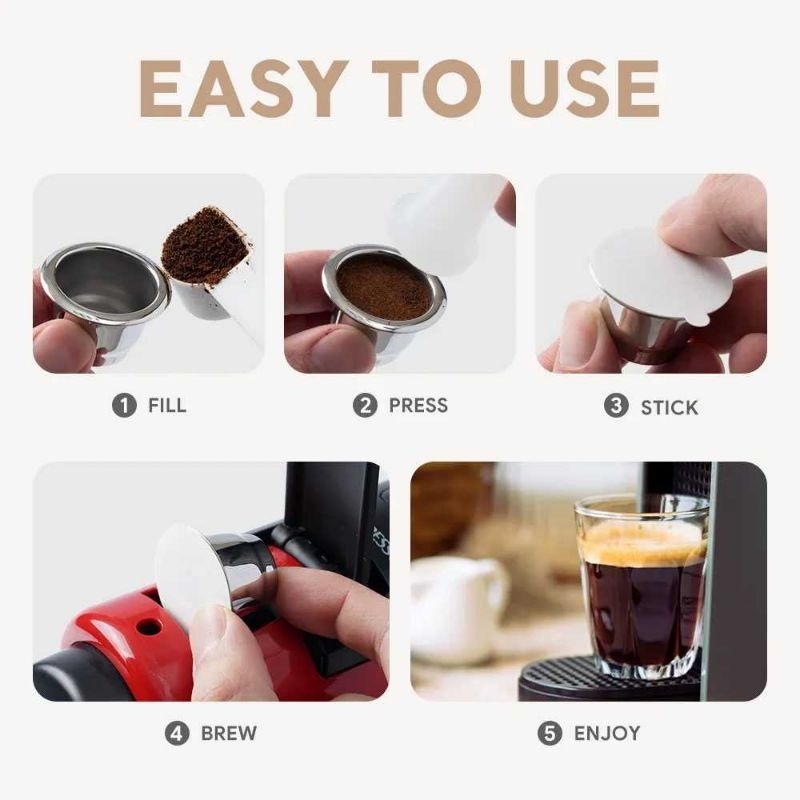 EASY TO USE

1 FILL

2 PRESS

3 STICK

4 BREW

5 ENJOY