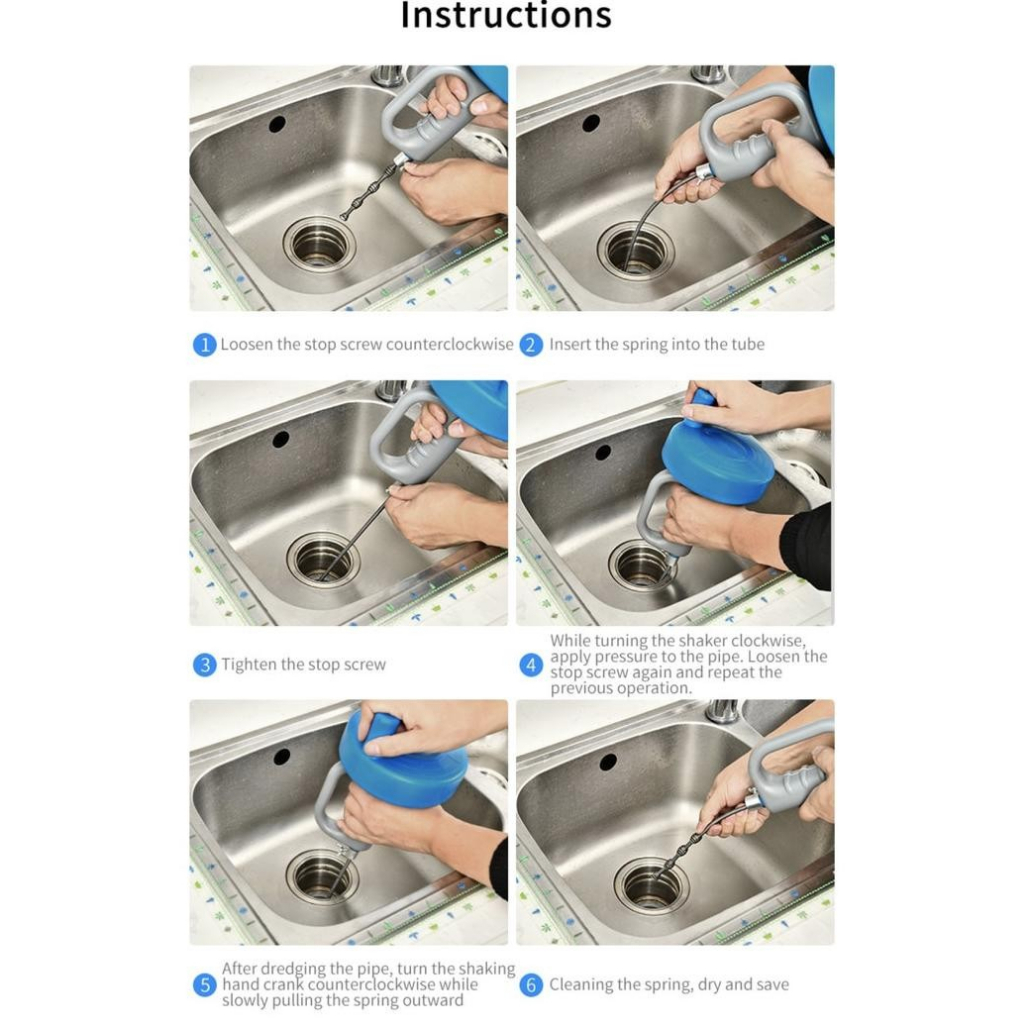 Instructions

1 Loosen the stop screw counterclockwise

2 Insert the spring into the tube

3 Tighten the stop screw

4 While turning the shaker clockwise, apply pressure to the pipe. Loosen the stop screw again and repeat the previous operation.

5 After dredging the pipe, turn the shaking hand crank counterclockwise while slowly pulling the spring outward

6 Cleaning the spring, dry and save