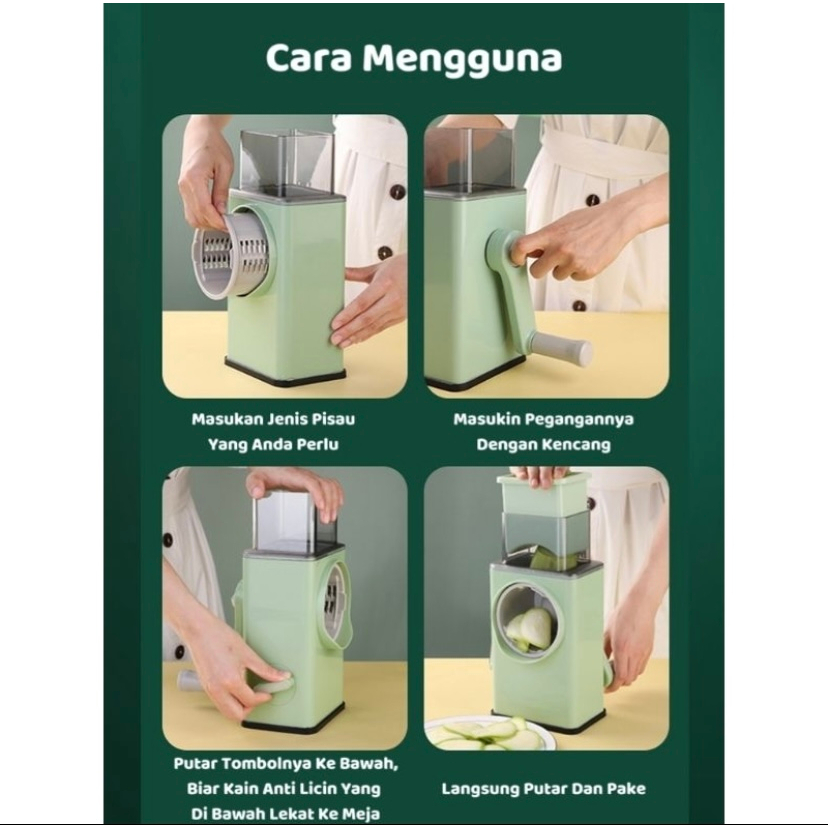 Cara Mengguna

Masukan Jenis Pisau Yang Anda Perlu

Masukin Pegangannya Dengan Kencang

Putar Tombolnya Ke Bawah, Biar Kain Anti Licin Yang Di Bawah Lekat Ke Meja

Langsung Putar Dan Pake