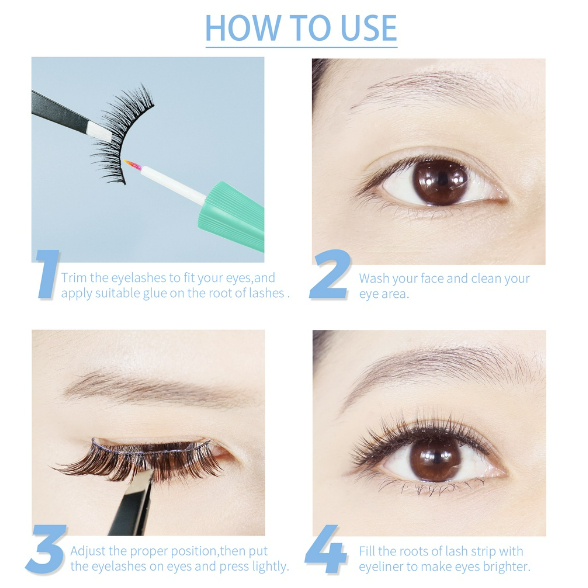 HOW TO USE

1 Trim the eyelashes to fit your eyes,and apply suitable glue on the root of lashes .

2 Wash your face and clean your eye area.

3 Adjust the proper position,then put the eyelashes on eyes and press lightly.

4 Fill the roots of lash strip with eyeliner to make eyes brighter.