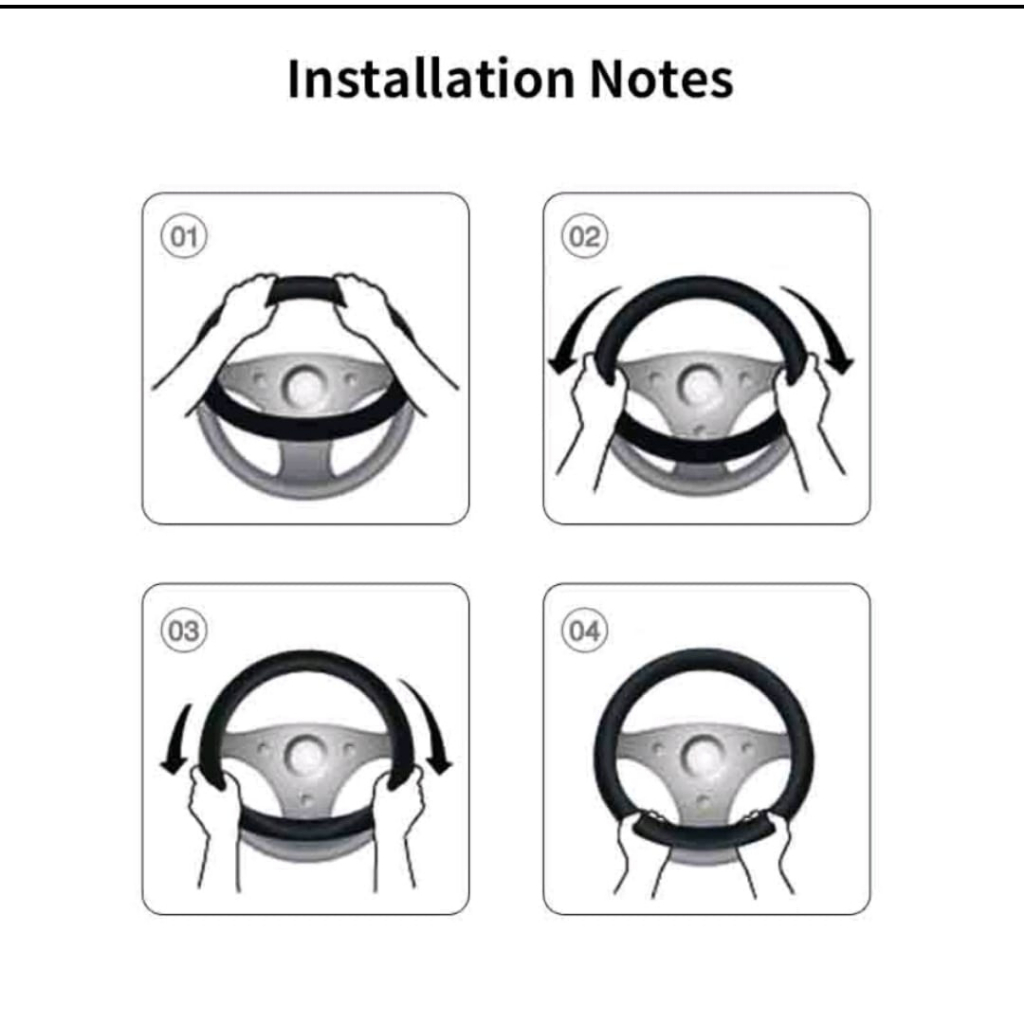 Installation Notes

01

02

03

04