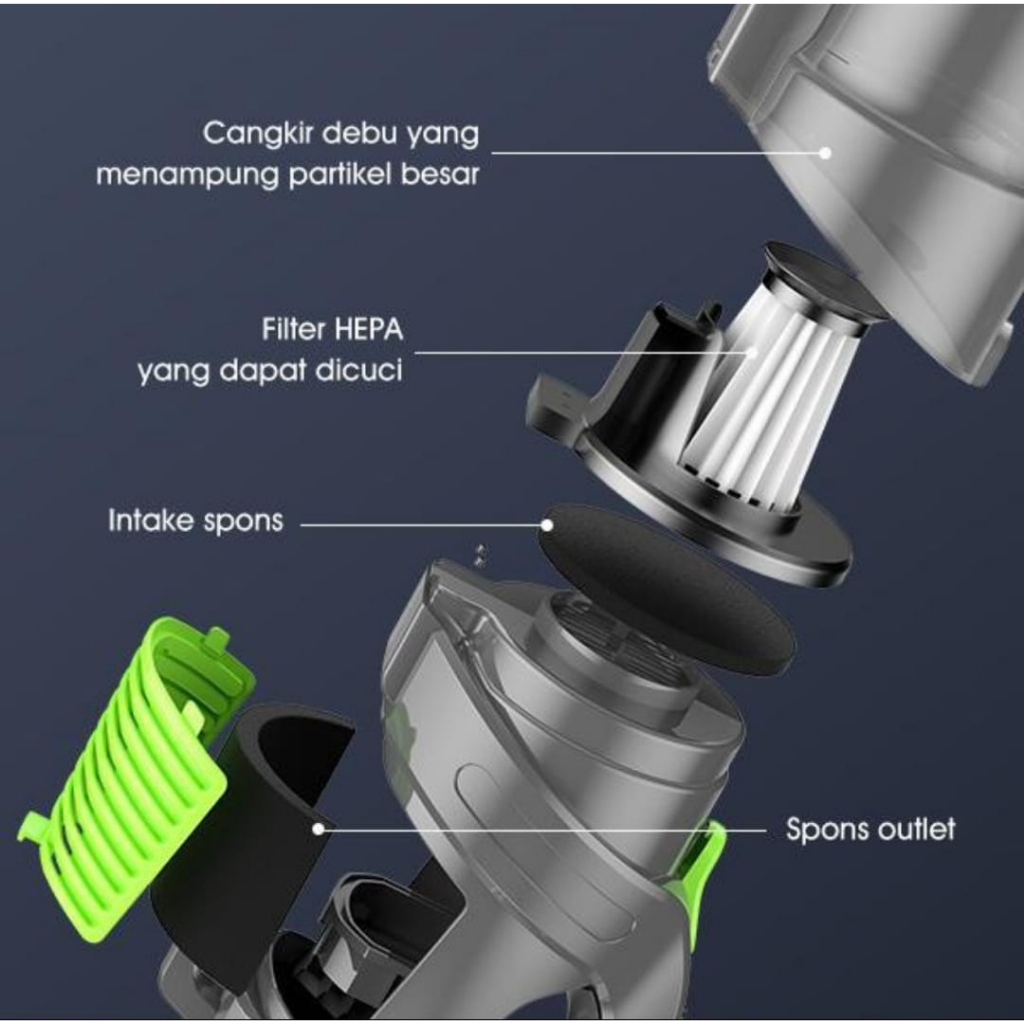 Cangkir debu yang menampung partikel besar

Filter HEPA yang dapat dicuci

Intake spons

Spons outlet