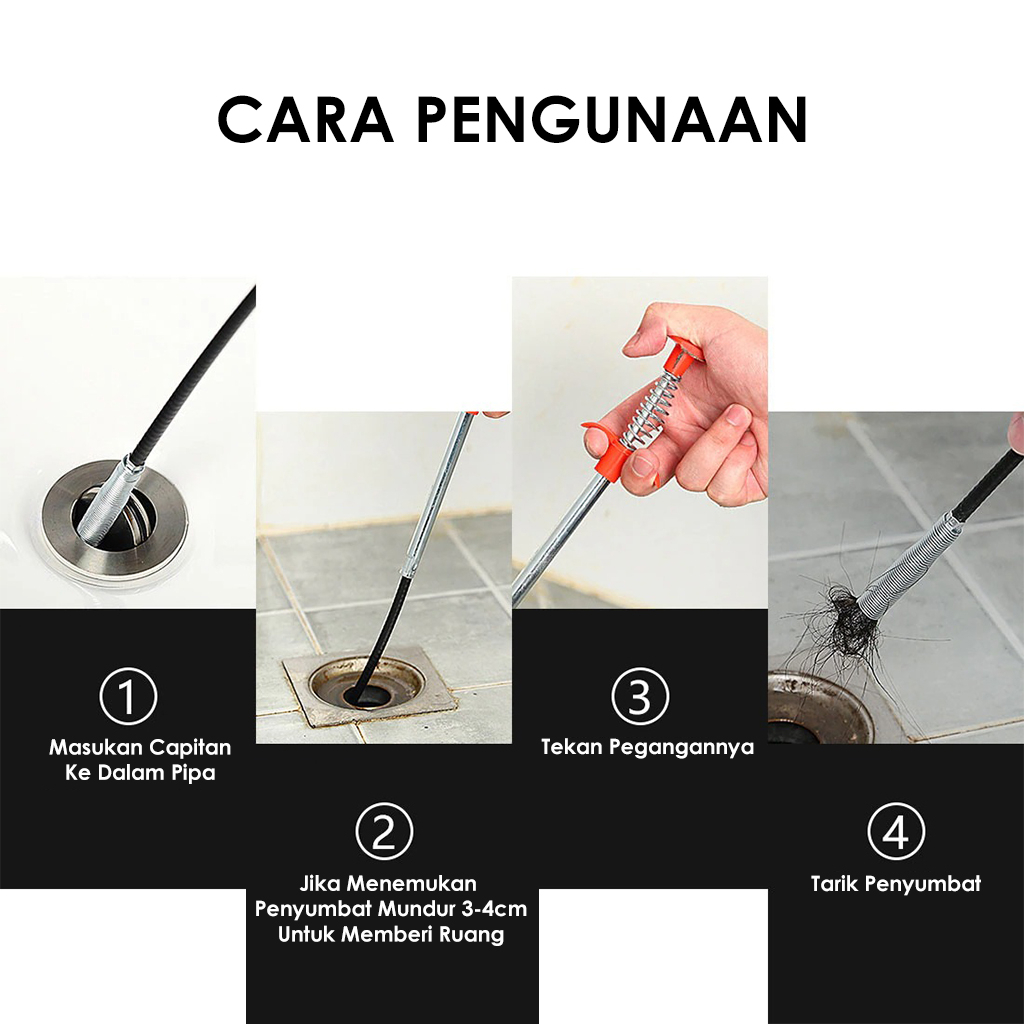 CARA PENGUNAAN

①
Masukan Capitan Ke Dalam Pipa

②
Jika Menemukan Penyumbat Mundur 3-4cm Untuk Memberi Ruang

③
Tekan Pegangannya

④
Tarik Penyumbat