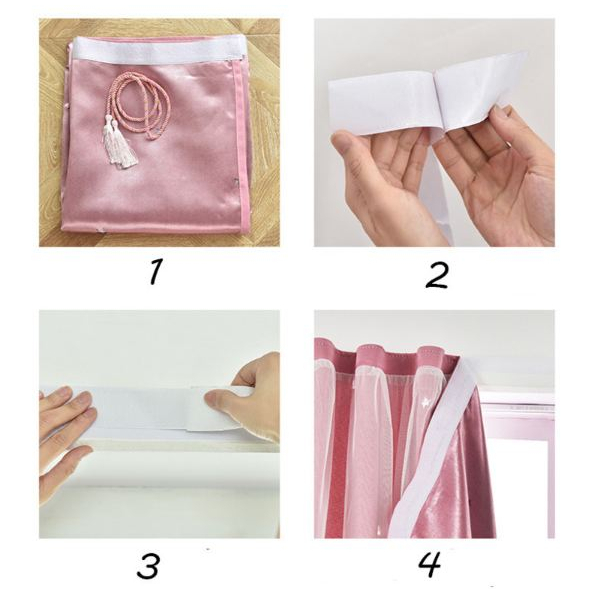 1

2

3

4