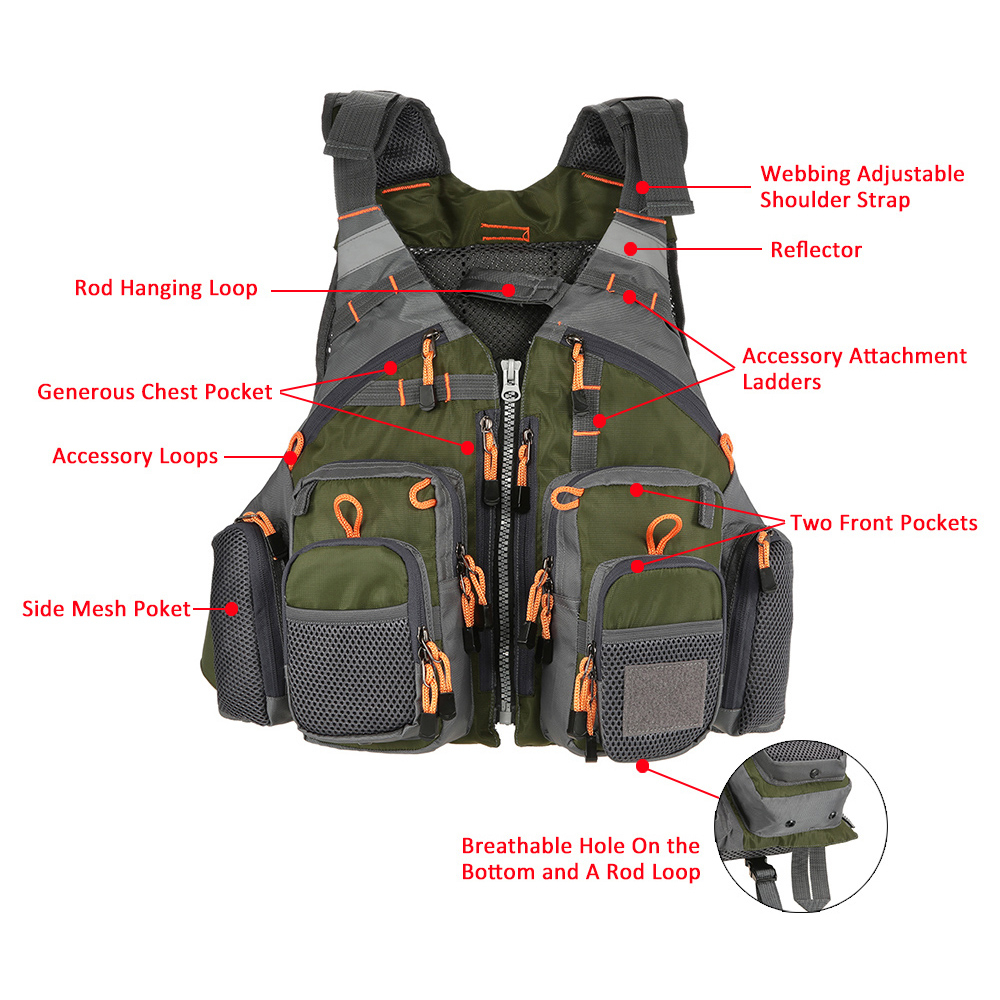 Webbing Adjustable Shoulder Strap

Reflector

Rod Hanging Loop

Accessory Attachment Ladders

Generous Chest Pocket

Accessory Loops

Two Front Pockets

Side Mesh Poket

Breathable Hole On the Bottom and A Rod Loop