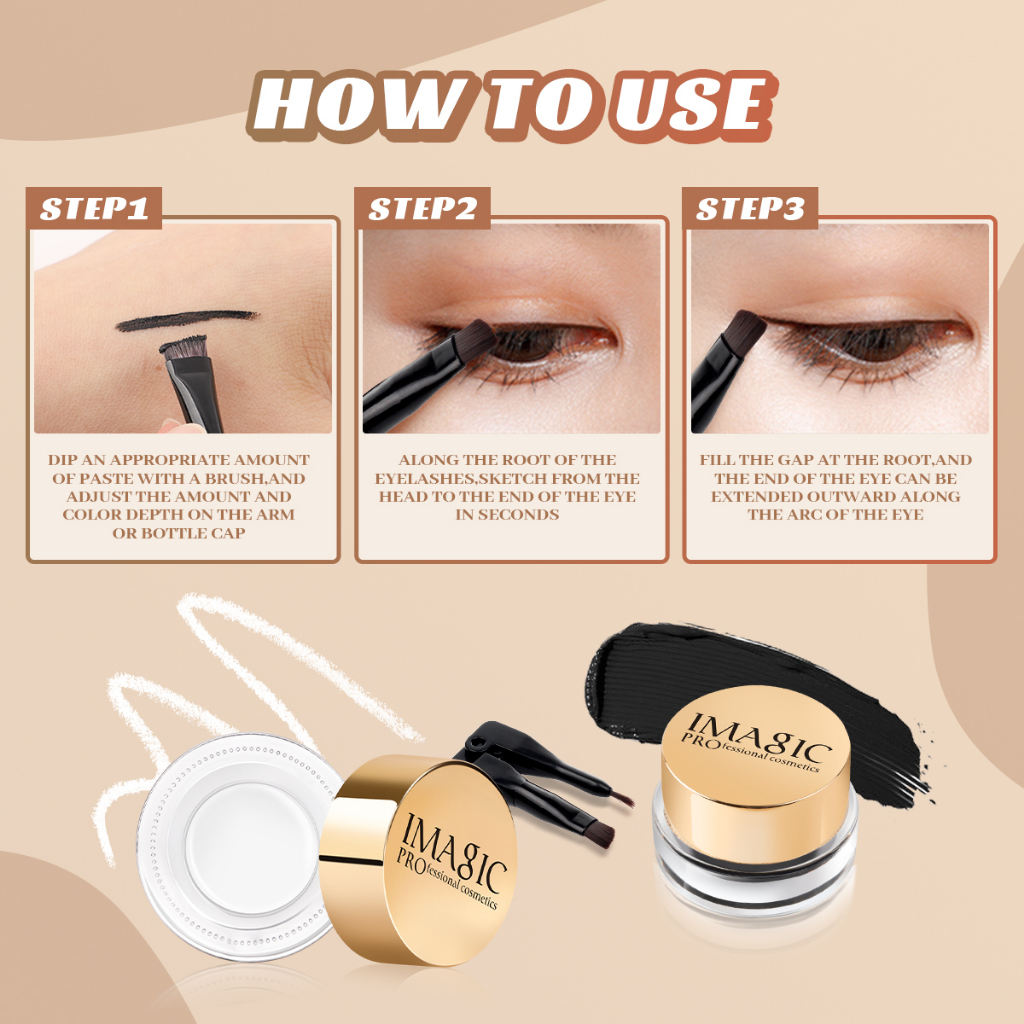 HOW TO USE

STEP1

DIP AN APPROPRIATE AMOUNT OF PASTE WITH A BRUSH,AND ADJUST THE AMOUNT AND COLOR DEPTH ON THE ARM OR BOTTLE CAP

STEP2

ALONG THE ROOT OF THE EYELASHES,SKETCH FROM THE HEAD TO THE END OF THE EYE IN SECONDS

STEP3

FILL THE GAP AT THE ROOT,AND THE END OF THE EYE CAN BE EXTENDED OUTWARD ALONG THE ARC OF THE EYE

IMAGIC PROfessional cosmetics

IMAGIC PROfessional cosmetics