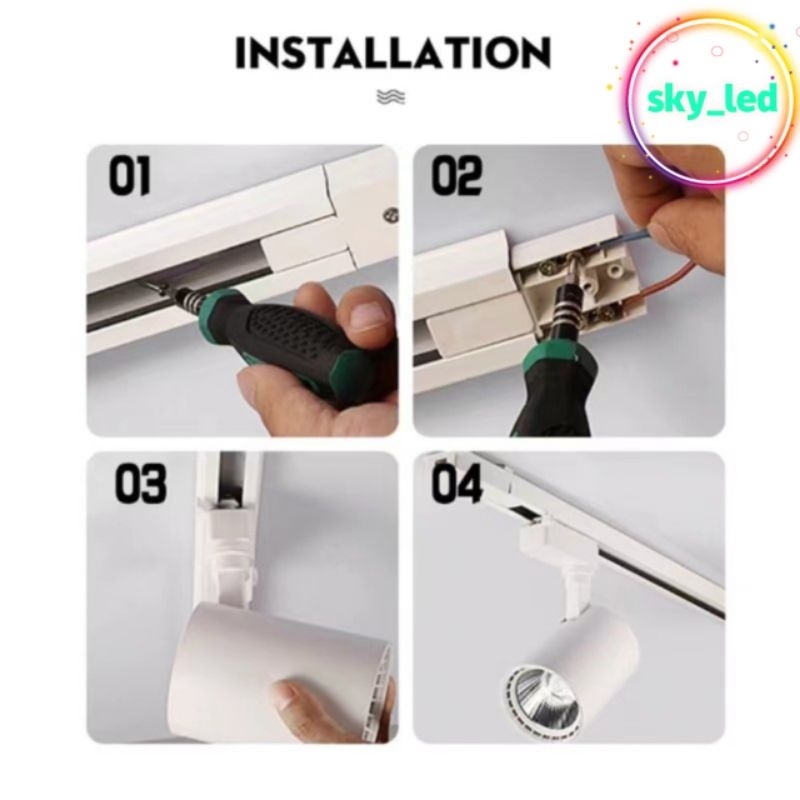 INSTALLATION

sky_led

01

02

03

04