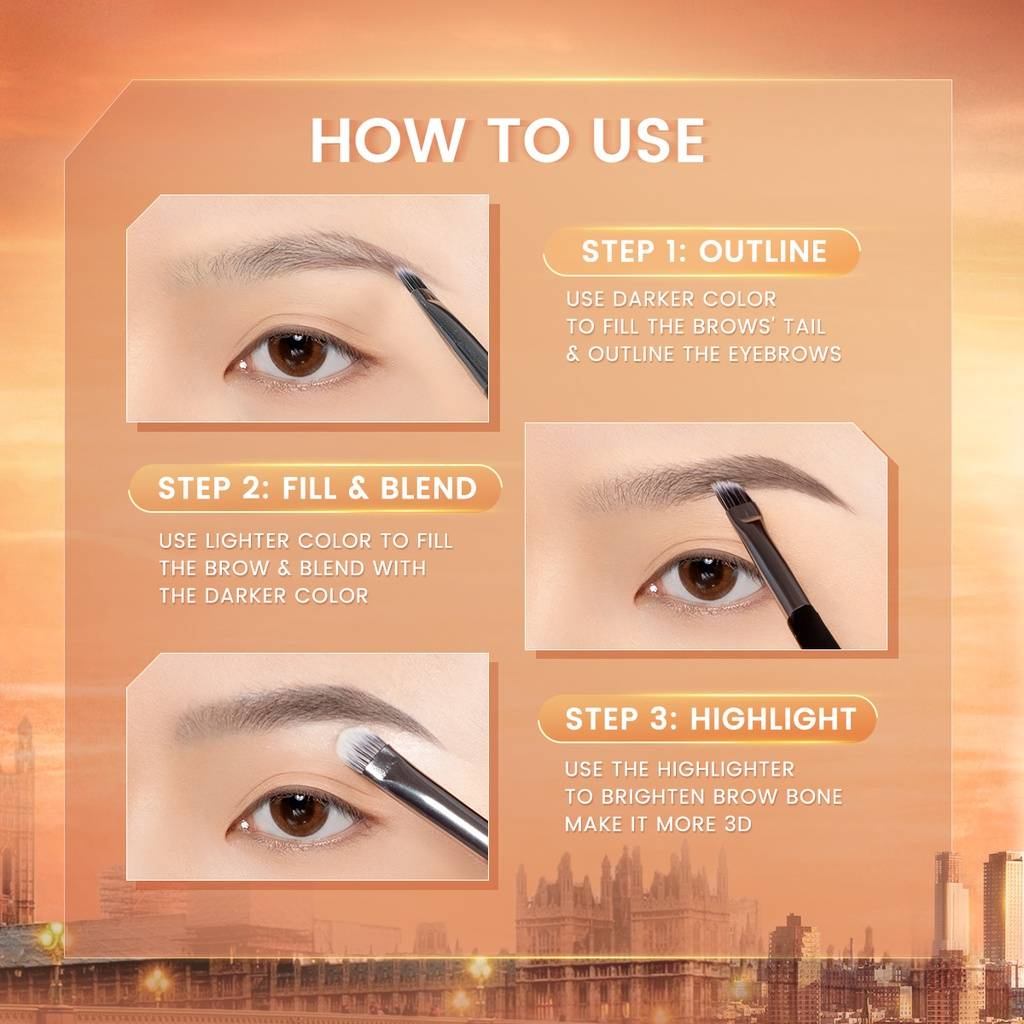 HOW TO USE

STEP 1: OUTLINE

USE DARKER COLOR TO FILL THE BROWS' TAIL & OUTLINE THE EYEBROWS

STEP 2: FILL & BLEND

USE LIGHTER COLOR TO FILL THE BROW & BLEND WITH THE DARKER COLOR

STEP 3: HIGHLIGHT

USE THE HIGHLIGHTER TO BRIGHTEN BROW BONE MAKE IT MORE 3D