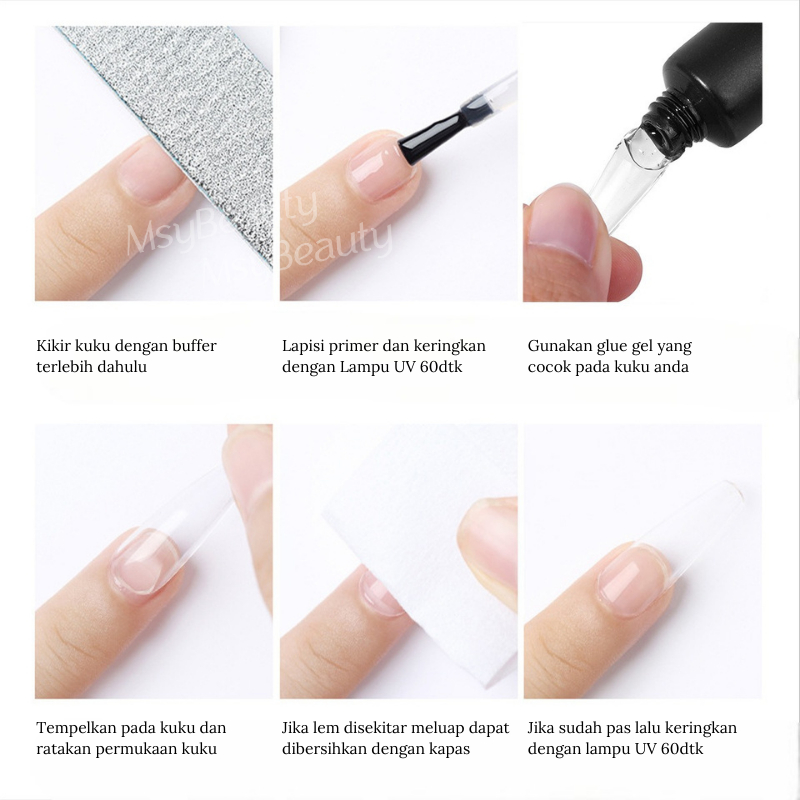 MsyBeauty
MsyBeauty

Kikir kuku dengan buffer terlebih dahulu

Lapisi primer dan keringkan dengan Lampu UV 60dtk

Gunakan glue gel yang cocok pada kuku anda

Tempelkan pada kuku dan ratakan permukaan kuku

Jika lem disekitar meluap dapat dibersihkan dengan kapas

Jika sudah pas lalu keringkan dengan lampu UV 60dtk